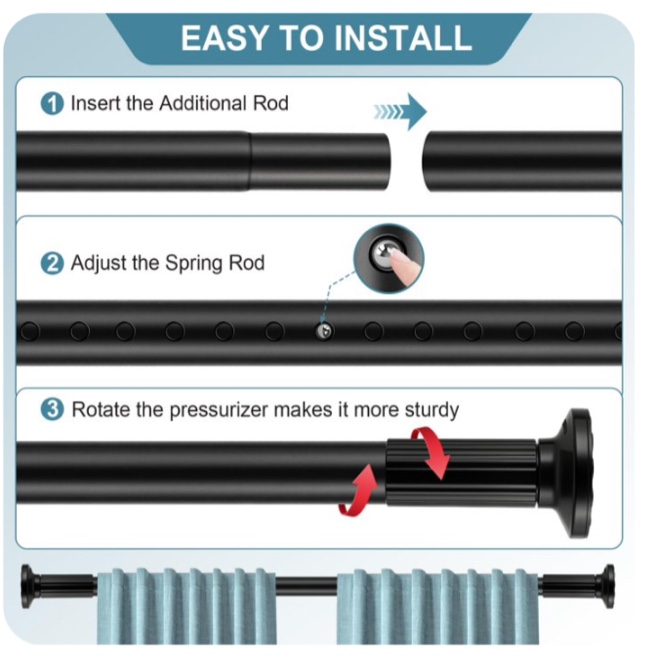 EASY TO INSTALL

1 Insert the Additional Rod

2 Adjust the Spring Rod

3 Rotate the pressurizer makes it more sturdy