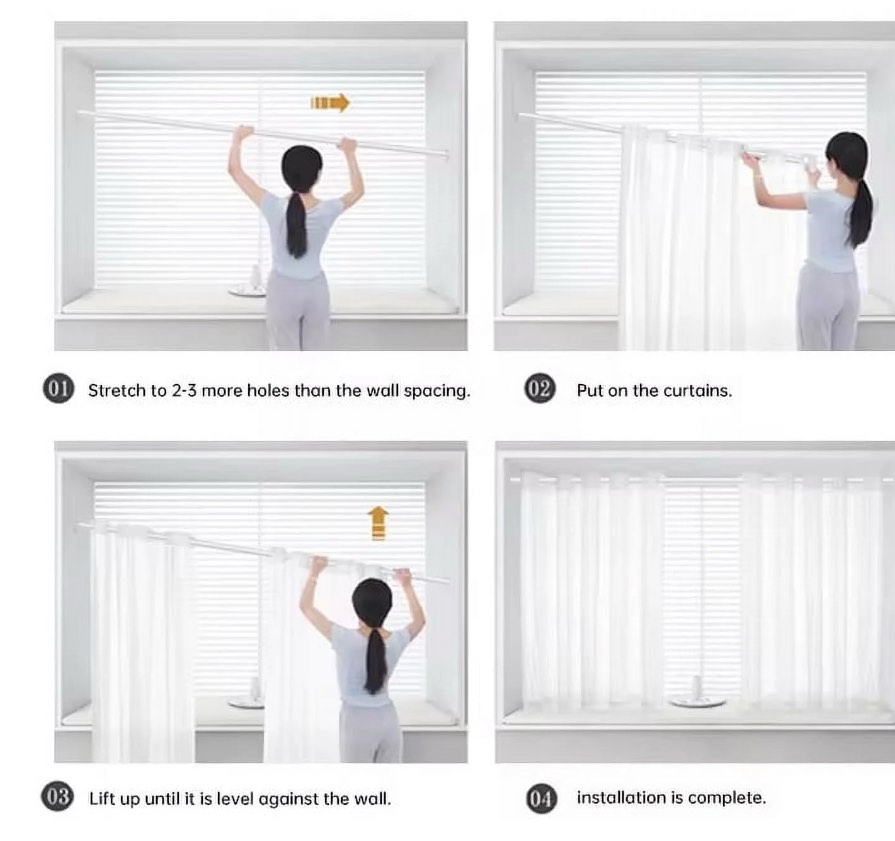 01 Stretch to 2-3 more holes than the wall spacing.

02 Put on the curtains.

03 Lift up until it is level against the wall.

04 installation is complete.