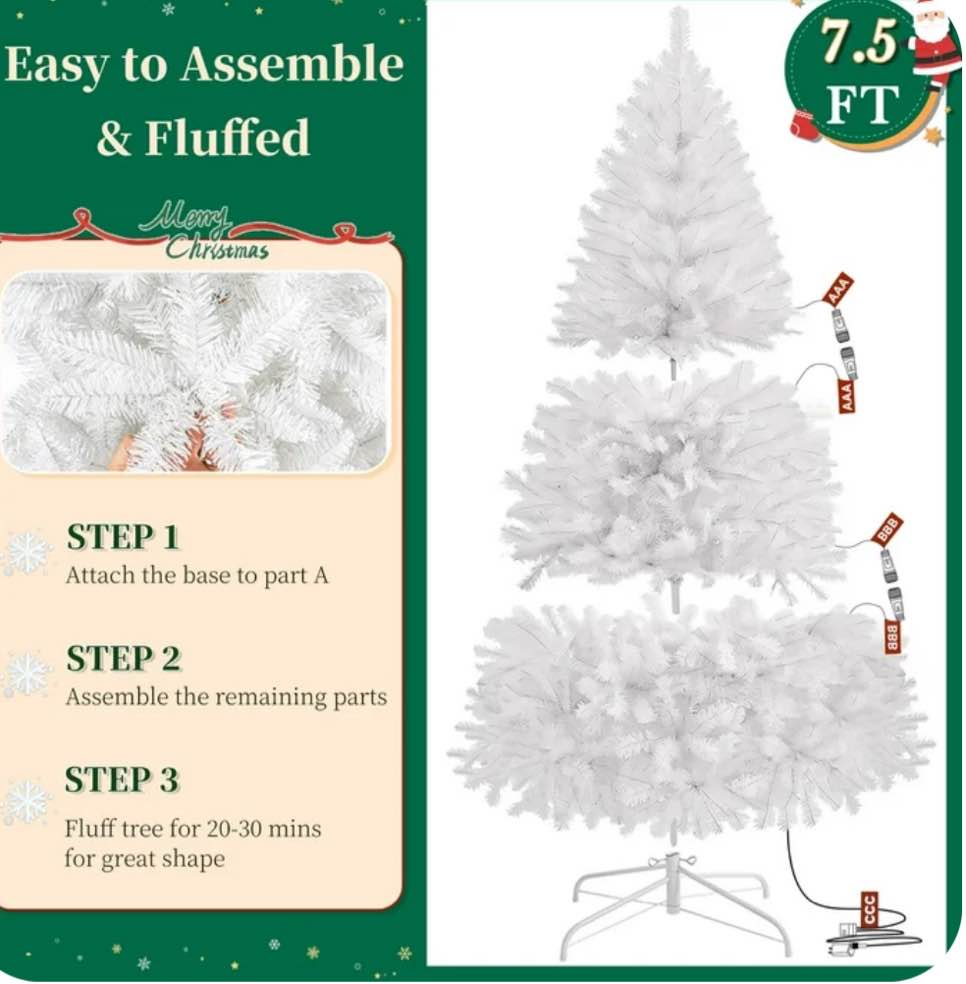 Easy to Assemble & Fluffed

Merry Christmas

STEP 1
Attach the base to part A

STEP 2
Assemble the remaining parts

STEP 3
Fluff tree for 20-30 mins for great shape

7.5 FT

AAA

AAA

BBB

BBB

CCC