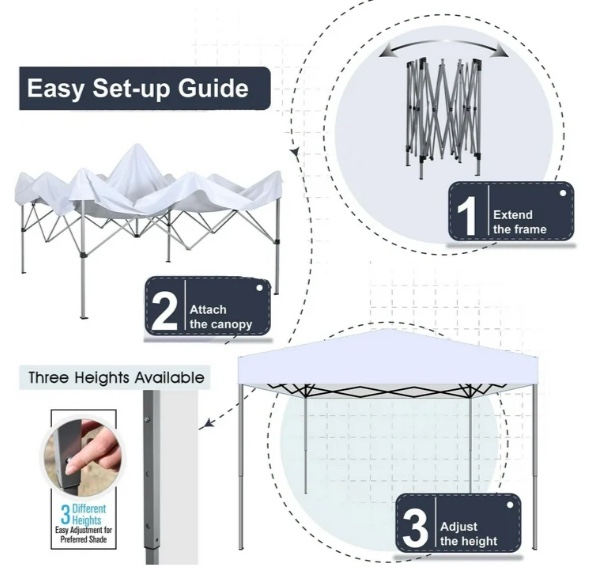 Easy Set-up Guide

1 Extend the frame

2 Attach the canopy

Three Heights Available

3 Different Heights
Easy Adjustment for Preferred Shade

3 Adjust the height