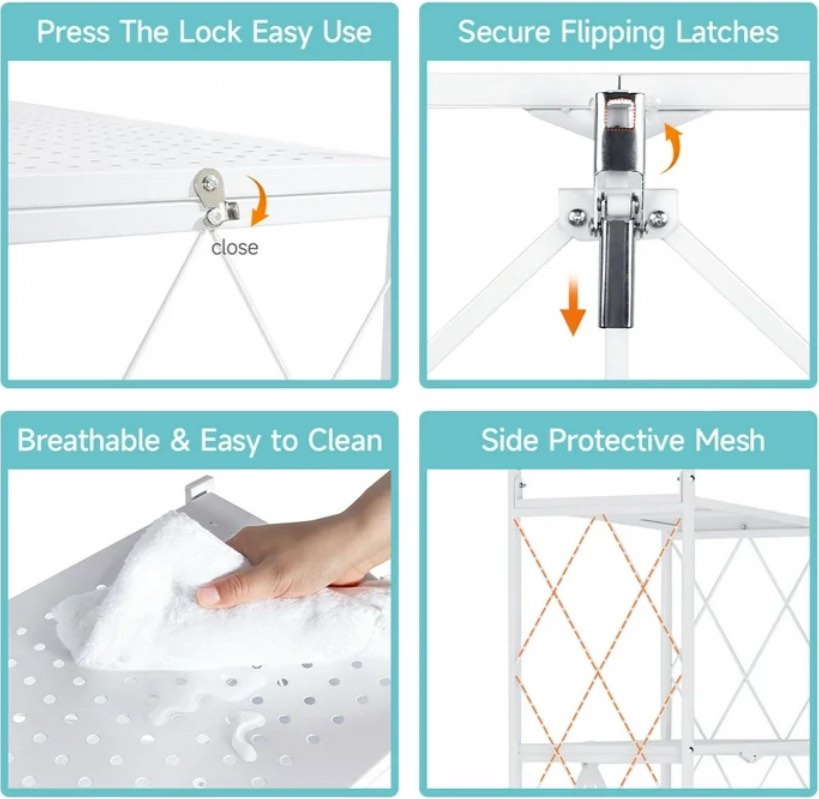 Press The Lock Easy Use

close

Secure Flipping Latches

Breathable & Easy to Clean

Side Protective Mesh