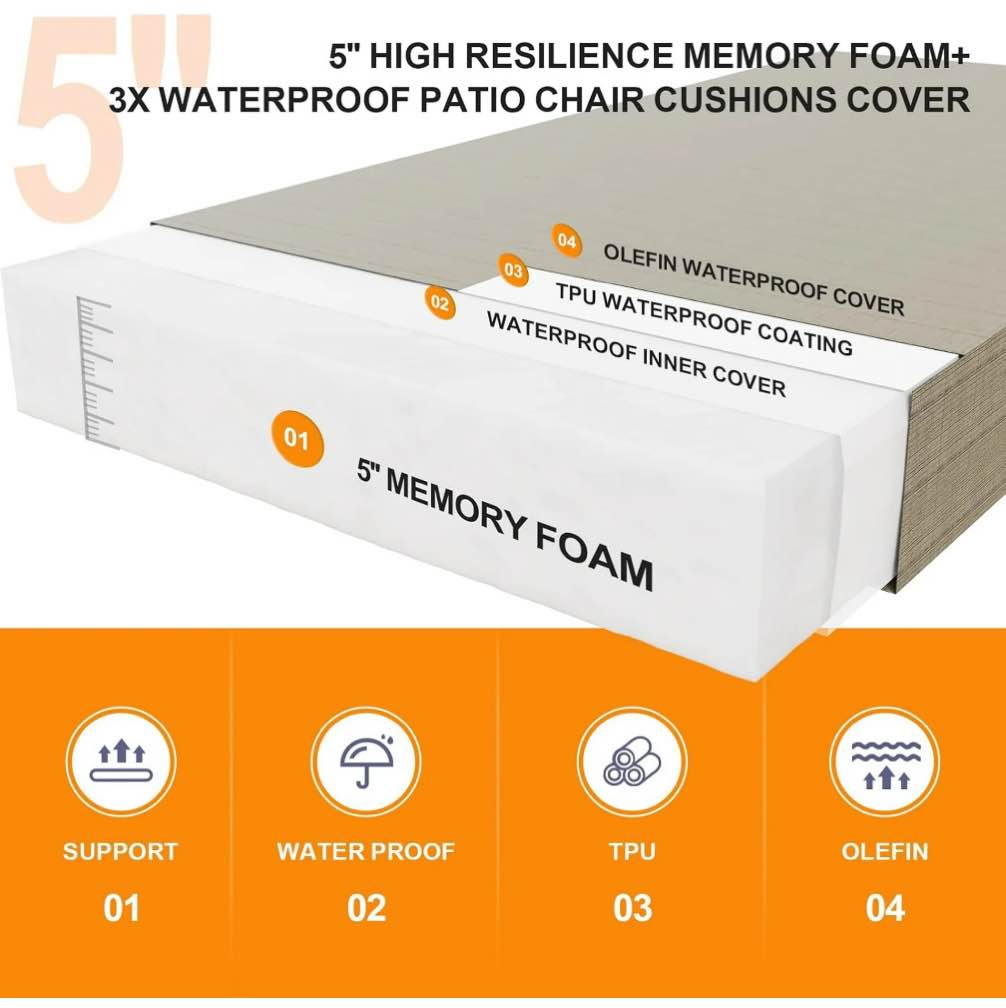 5"

5" HIGH RESILIENCE MEMORY FOAM+
3X WATERPROOF PATIO CHAIR CUSHIONS COVER

04 OLEFIN WATERPROOF COVER

03 TPU WATERPROOF COATING

02 WATERPROOF INNER COVER

01 5" MEMORY FOAM

SUPPORT
01

WATER PROOF
02

TPU
03

OLEFIN
04