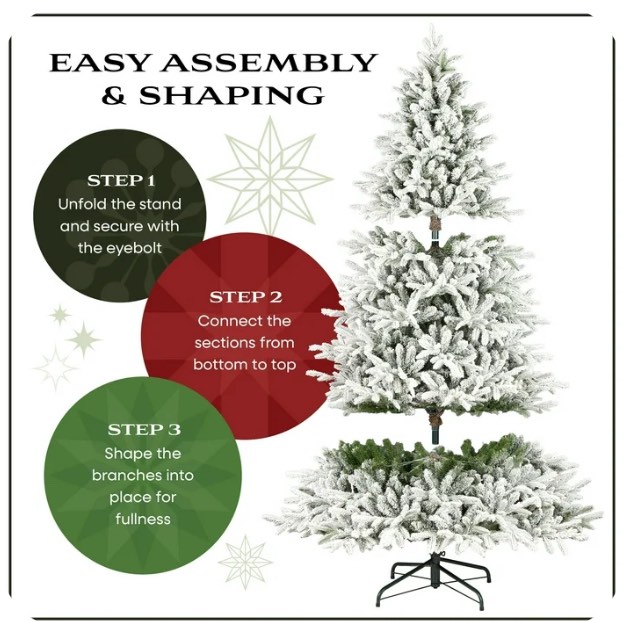 EASY ASSEMBLY & SHAPING

STEP 1
Unfold the stand and secure with the eyebolt

STEP 2
Connect the sections from bottom to top

STEP 3
Shape the branches into place for fullness