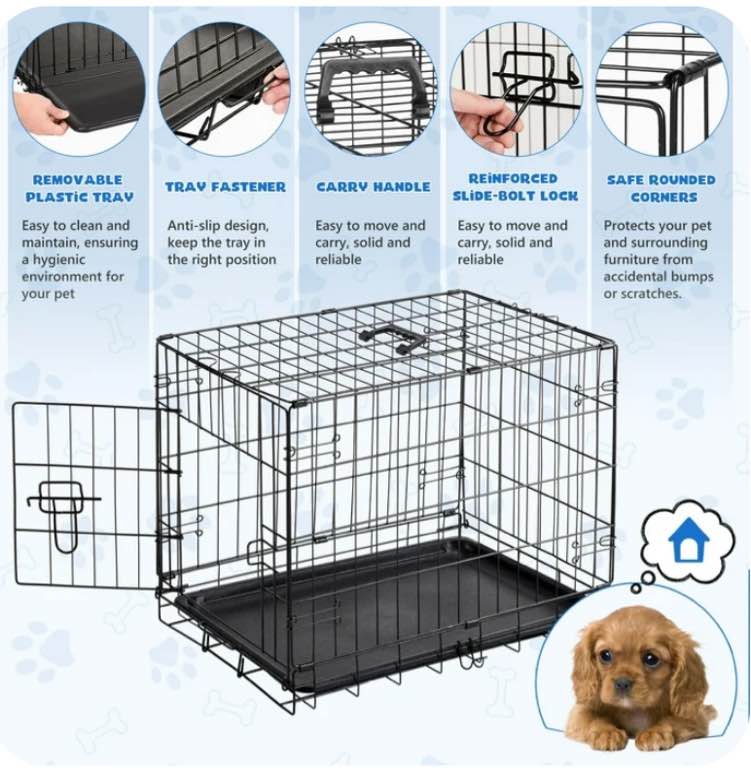 REMOVABLE PLASTIC TRAY

Easy to clean and maintain, ensuring a hygienic environment for your pet

TRAY FASTENER

Anti-slip design, keep the tray in the right position

CARRY HANDLE

Easy to move and carry, solid and reliable

REINFORCED SLIDE-BOLT LOCK

Easy to move and carry, solid and reliable

SAFE ROUNDED CORNERS

Protects your pet and surrounding furniture from accidental bumps or scratches.