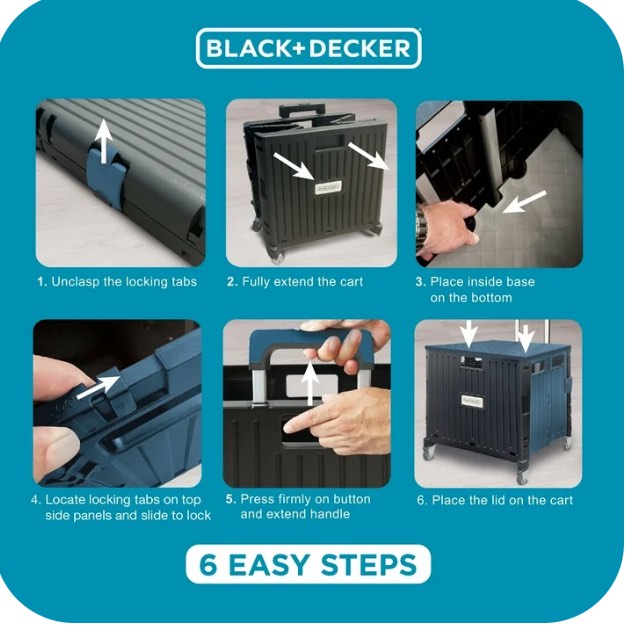 BLACK+DECKER

1. Unclasp the locking tabs

2. Fully extend the cart

3. Place inside base on the bottom

4. Locate locking tabs on top side panels and slide to lock

5. Press firmly on button and extend handle

6. Place the lid on the cart

6 EASY STEPS