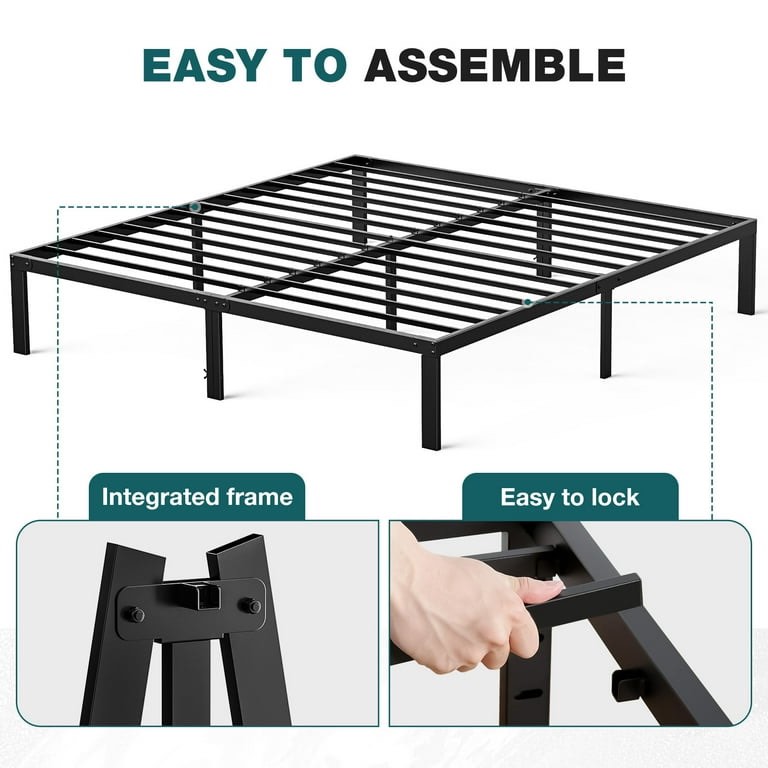 EASY TO ASSEMBLE

Integrated frame

Easy to lock