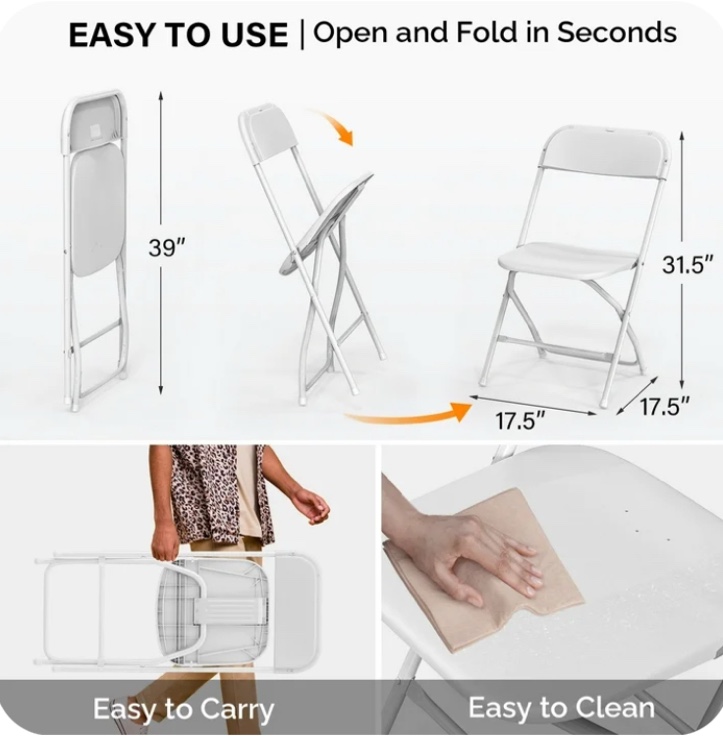 EASY TO USE | Open and Fold in Seconds

39"

31.5"

17.5"

17.5"

Easy to Carry

Easy to Clean