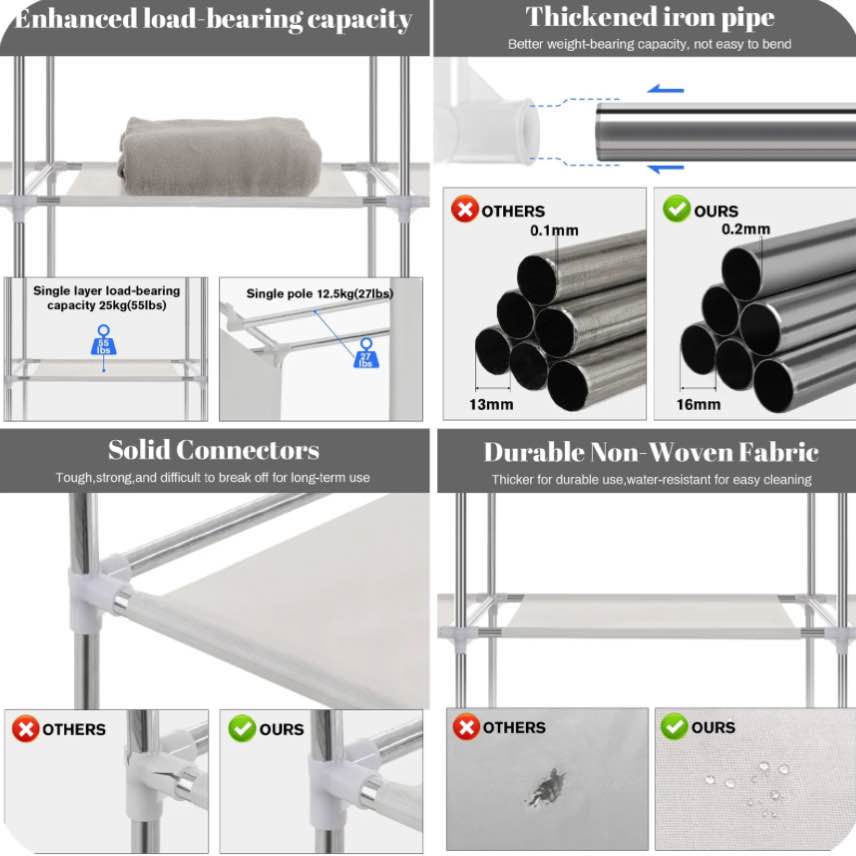 Enhanced load-bearing capacity

Single layer load-bearing capacity 25kg(55lbs)

55 lbs

Single pole 12.5kg(27lbs)

27 lbs

Thickened iron pipe

Better weight-bearing capacity, not easy to bend

OTHERS

0.1mm

13mm

OURS

0.2mm

16mm

Solid Connectors

Tough,strong,and difficult to break off for long-term use

OTHERS

OURS

Durable Non-Woven Fabric

Thicker for durable use,water-resistant for easy cleaning

OTHERS

OURS