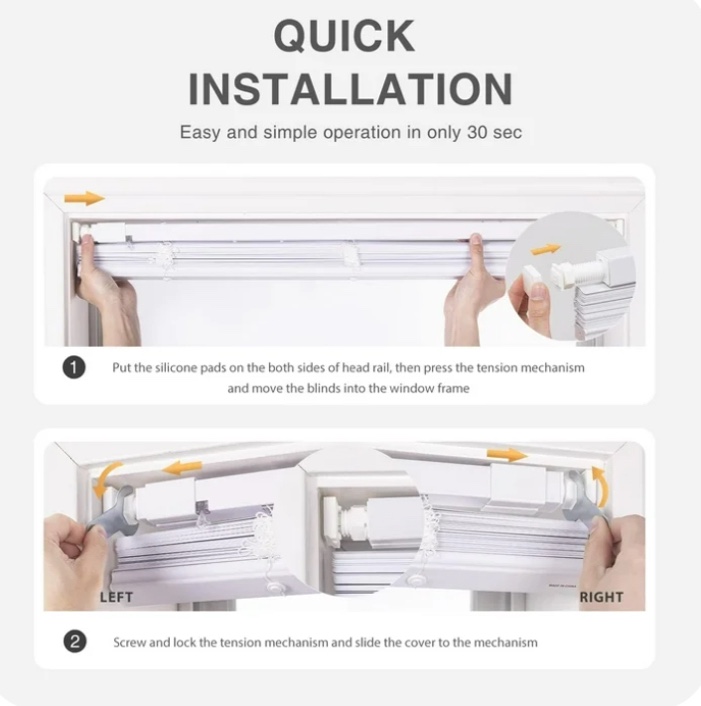 QUICK INSTALLATION

Easy and simple operation in only 30 sec

1 Put the silicone pads on the both sides of head rail, then press the tension mechanism and move the blinds into the window frame

LEFT

RIGHT

2 Screw and lock the tension mechanism and slide the cover to the mechanism