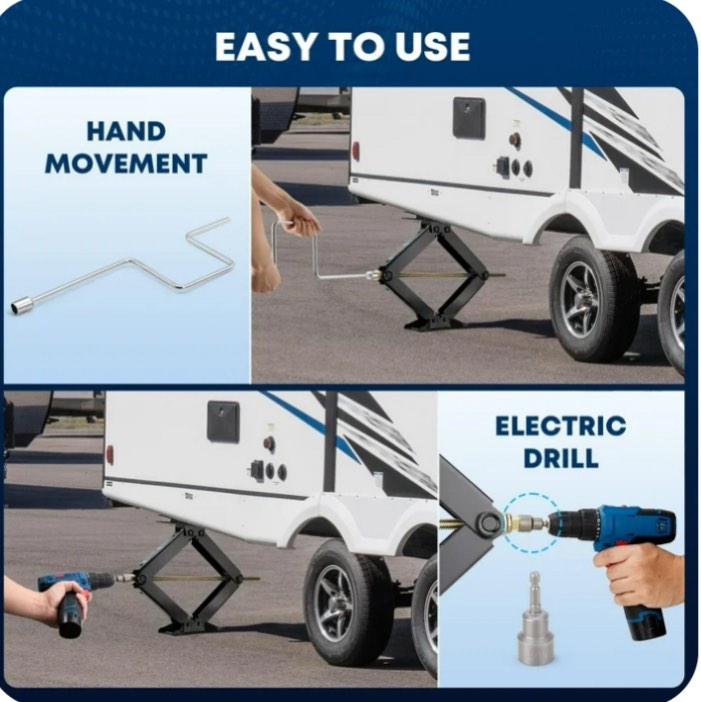 EASY TO USE

HAND MOVEMENT

ELECTRIC DRILL