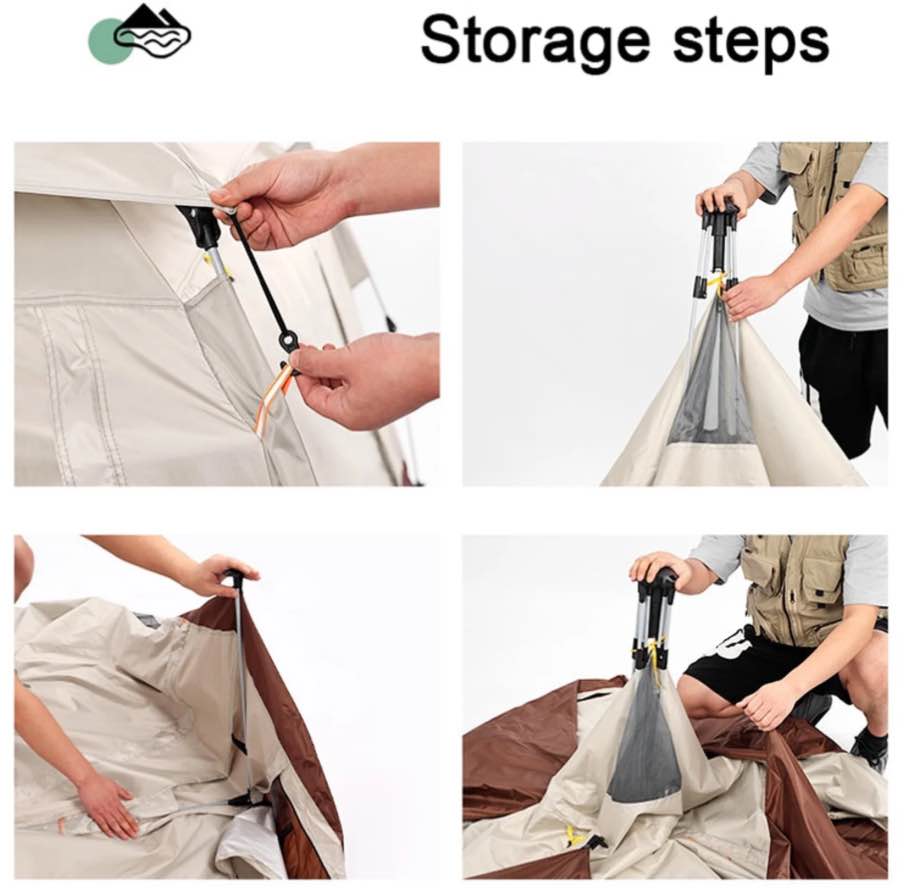 Storage steps