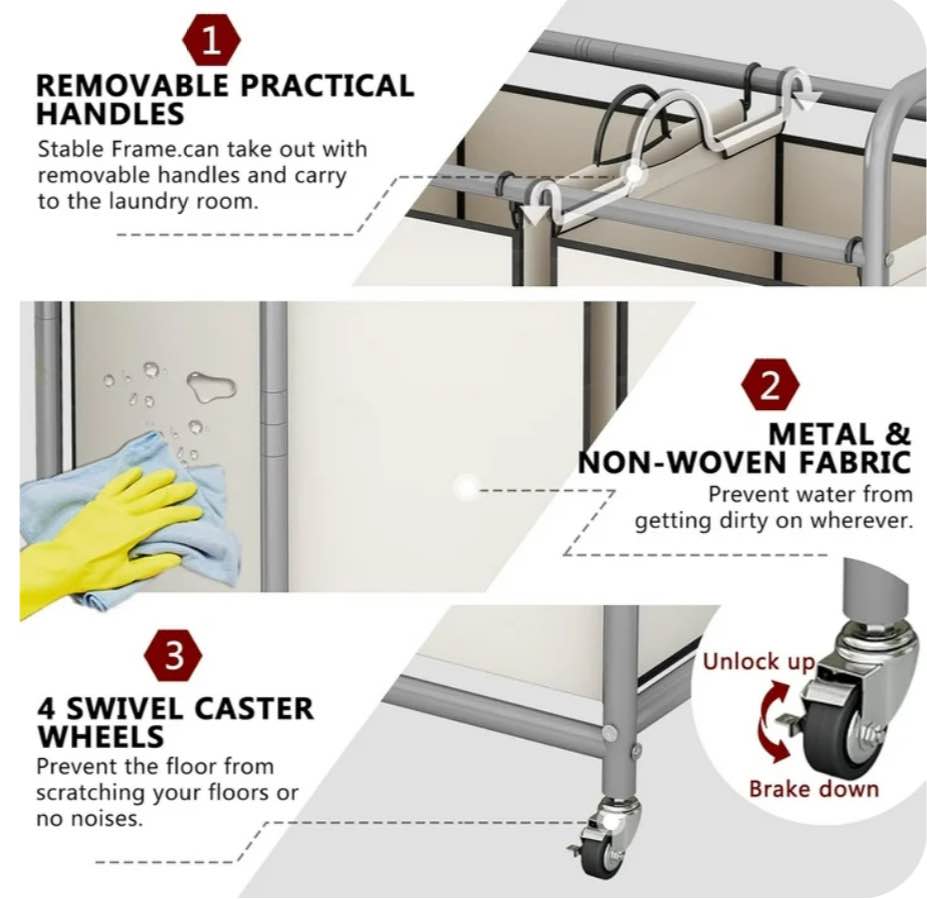 1

REMOVABLE PRACTICAL HANDLES

Stable Frame.can take out with removable handles and carry to the laundry room.

2

METAL & NON-WOVEN FABRIC

Prevent water from getting dirty on wherever.

3

4 SWIVEL CASTER WHEELS

Prevent the floor from scratching your floors or no noises.

Unlock up

Brake down