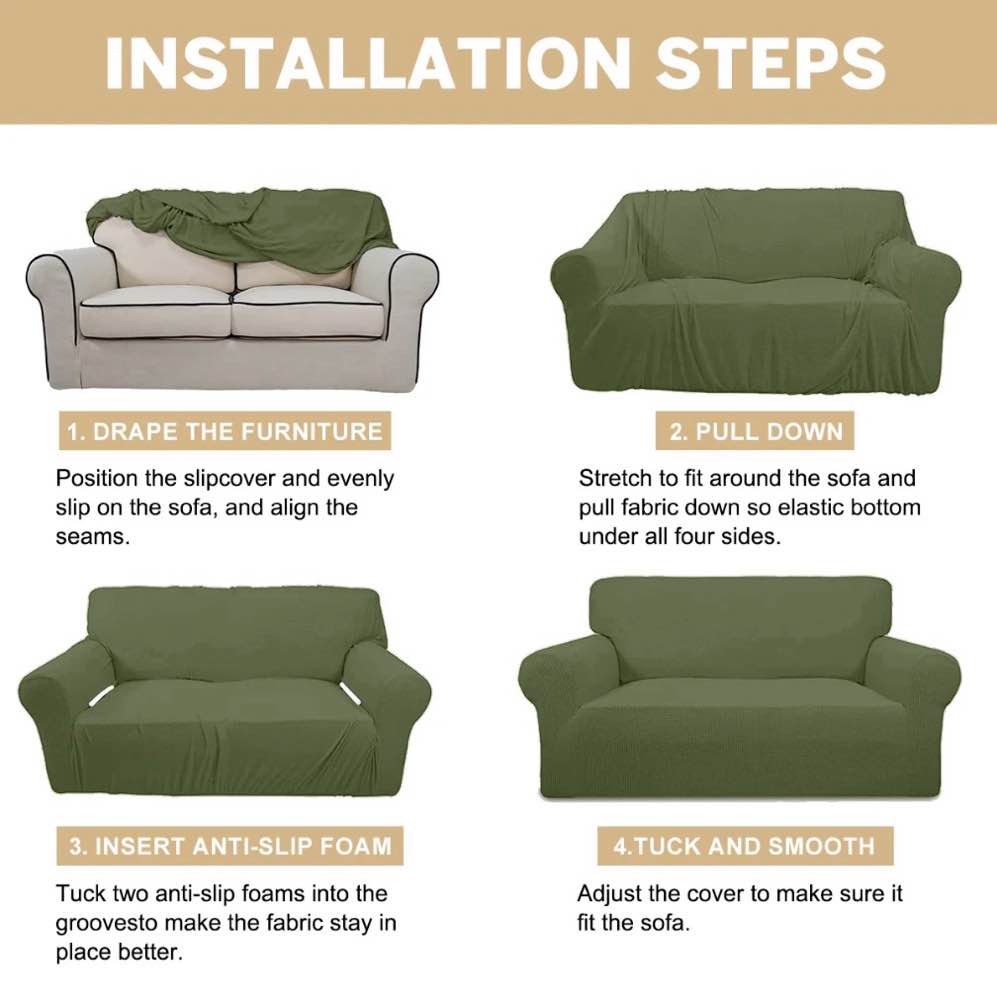 INSTALLATION STEPS

1. DRAPE THE FURNITURE

Position the slipcover and evenly slip on the sofa, and align the seams.

2. PULL DOWN

Stretch to fit around the sofa and pull fabric down so elastic bottom under all four sides.

3. INSERT ANTI-SLIP FOAM

Tuck two anti-slip foams into the groovesto make the fabric stay in place better.

4.TUCK AND SMOOTH

Adjust the cover to make sure it fit the sofa.