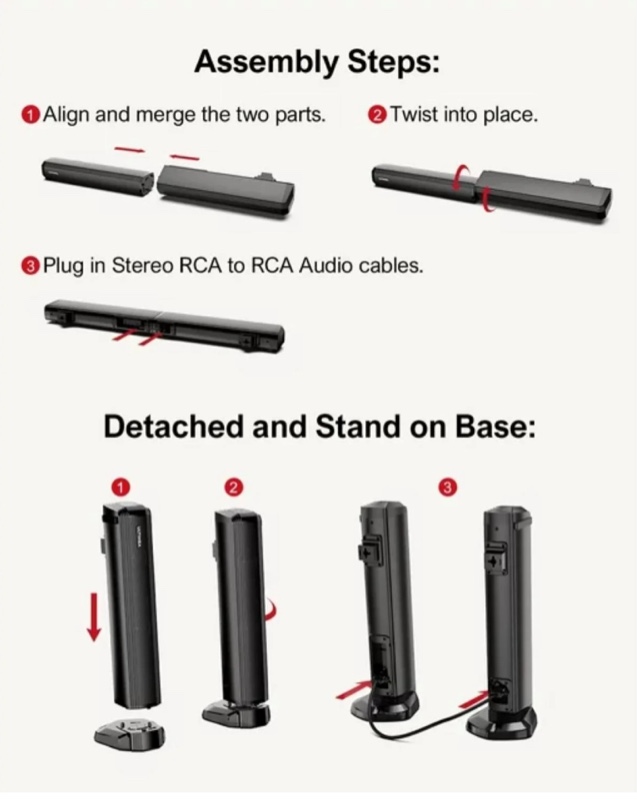 Assembly Steps:

1 Align and merge the two parts.

2 Twist into place.

3 Plug in Stereo RCA to RCA Audio cables.

Detached and Stand on Base:

1

2

3