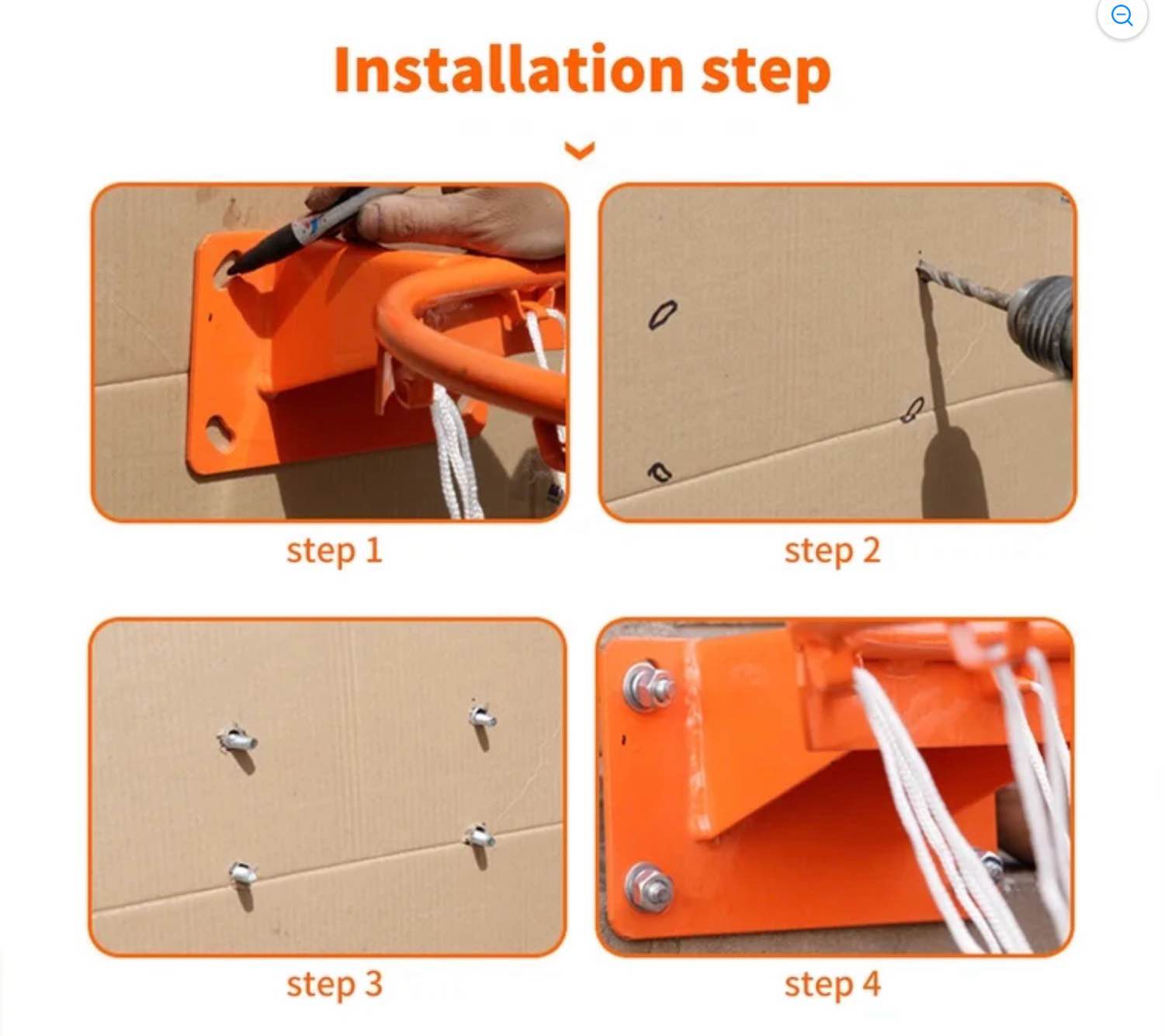 Installation step

step 1

step 2

step 3

step 4