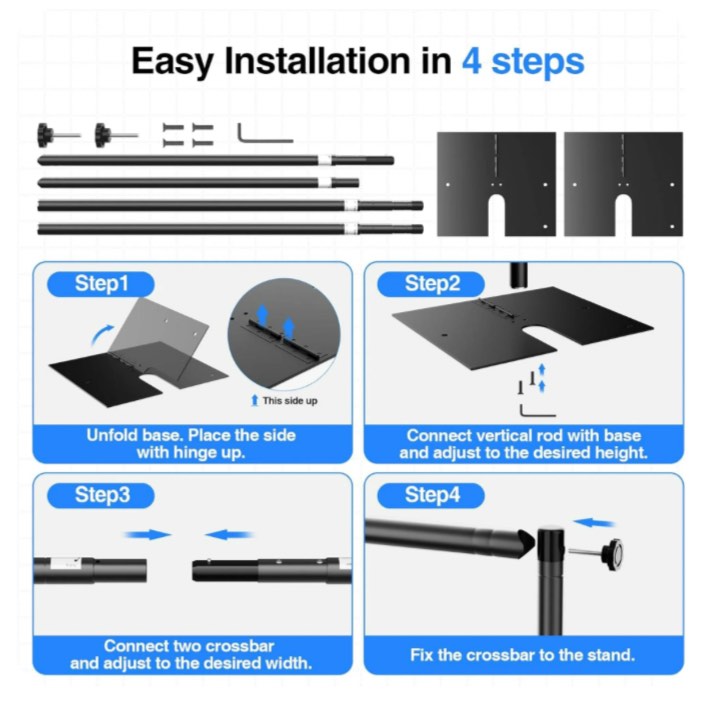 Easy Installation in 4 steps

Step1

This side up

Unfold base. Place the side with hinge up.

Step2

Connect vertical rod with base and adjust to the desired height.

Step3

Connect two crossbar and adjust to the desired width.

Step4

Fix the crossbar to the stand.