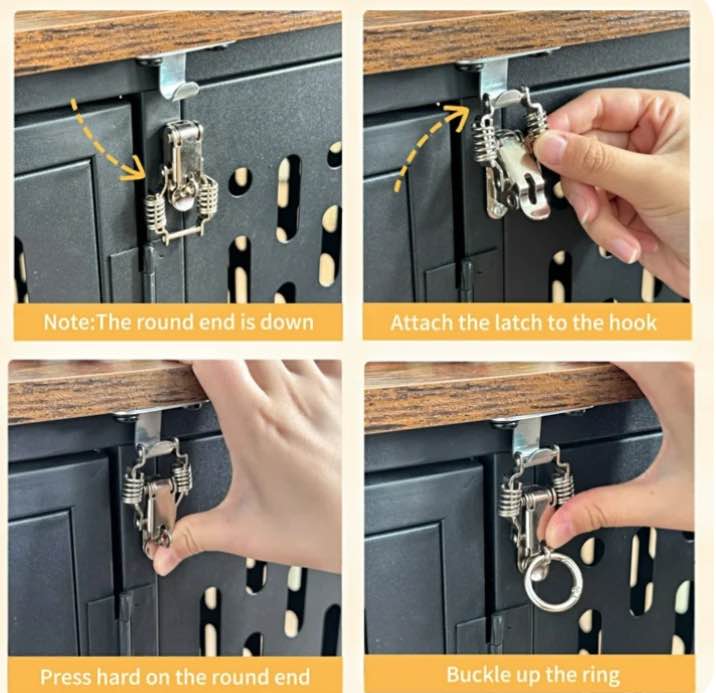 Note:The round end is down

Attach the latch to the hook

Press hard on the round end

Buckle up the ring