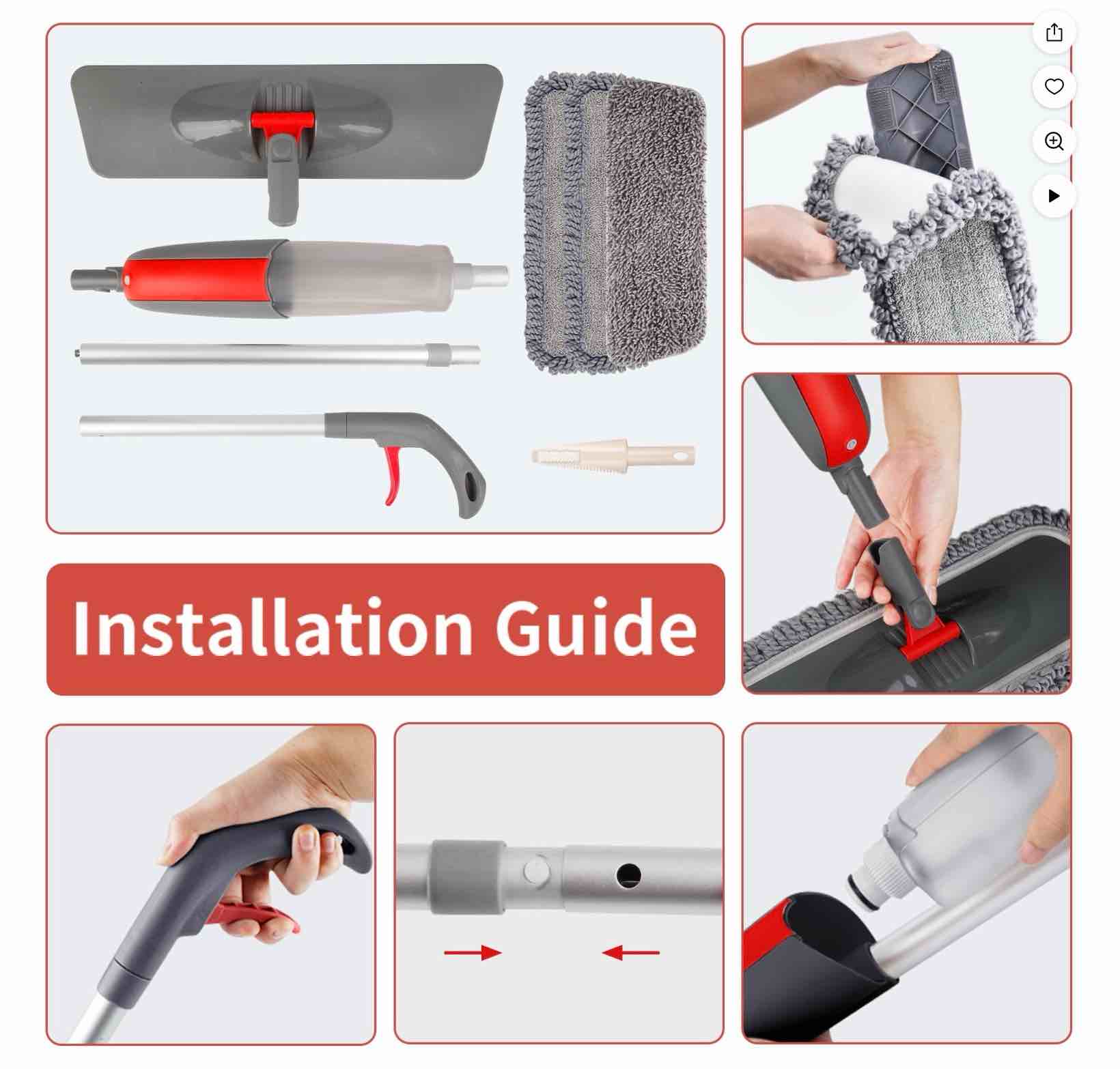 Installation Guide