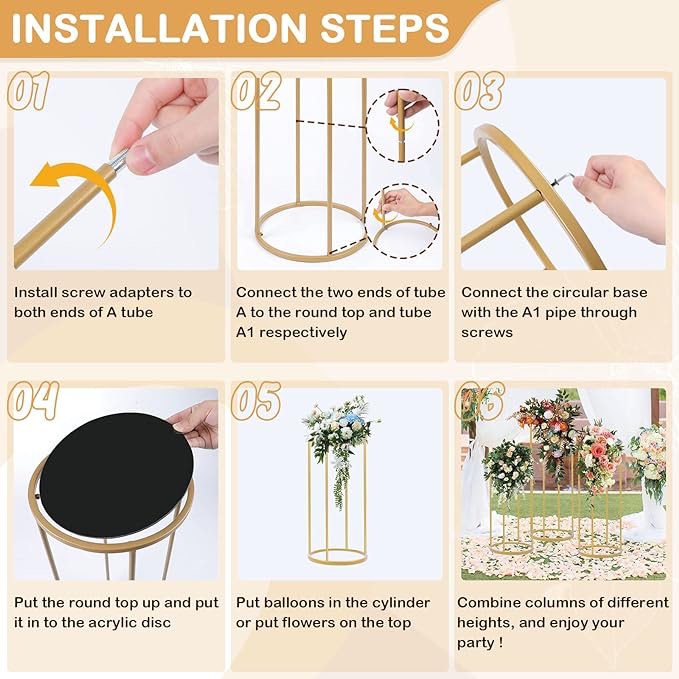 INSTALLATION STEPS

01

Install screw adapters to both ends of A tube

02

Connect the two ends of tube A to the round top and tube A1 respectively

03

Connect the circular base with the A1 pipe through screws

04

Put the round top up and put it in to the acrylic disc

05

Put balloons in the cylinder or put flowers on the top

06

Combine columns of different heights, and enjoy your party !