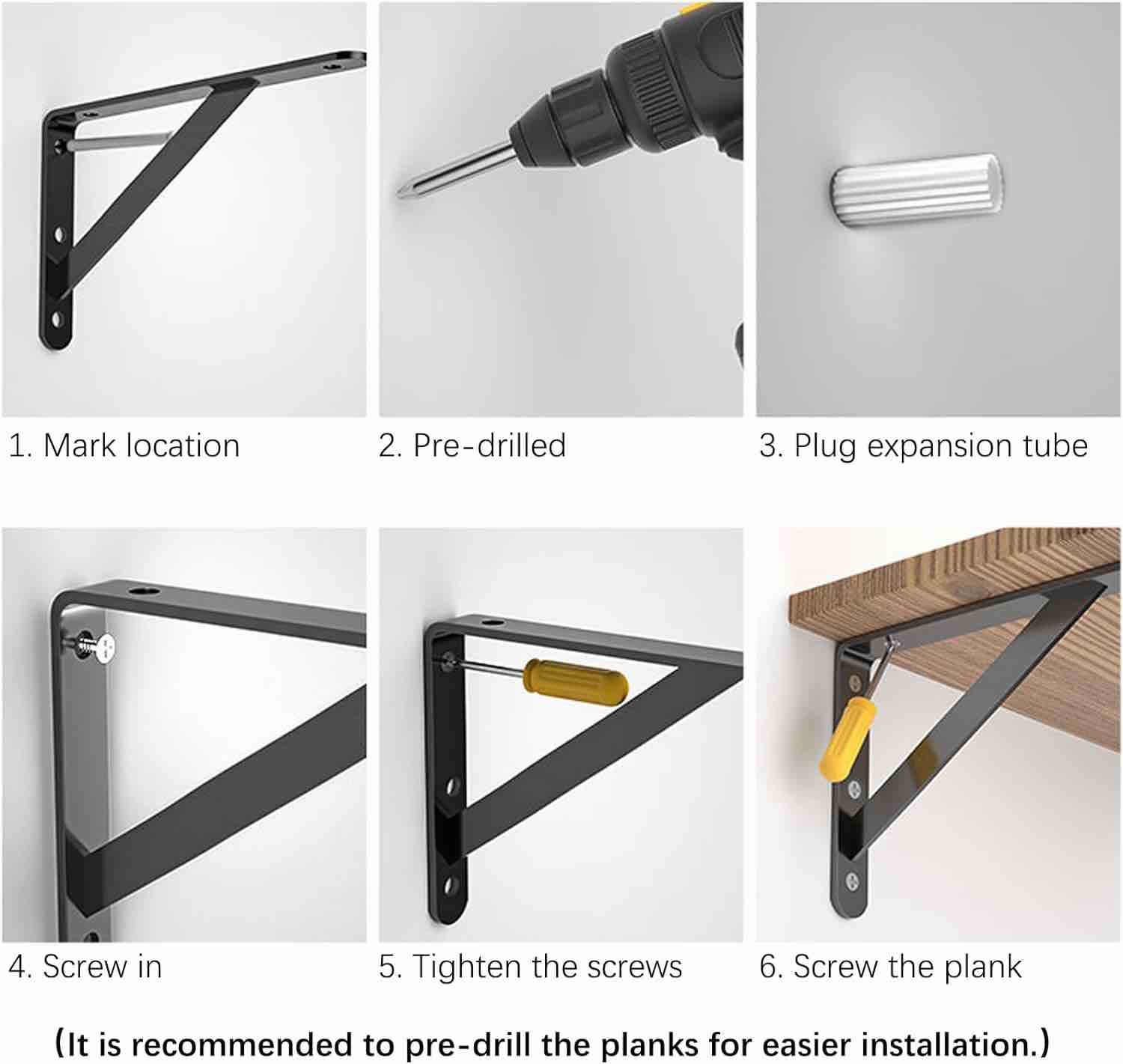 1. Mark location

2. Pre-drilled

3. Plug expansion tube

4. Screw in

5. Tighten the screws

6. Screw the plank

(It is recommended to pre-drill the planks for easier installation.)