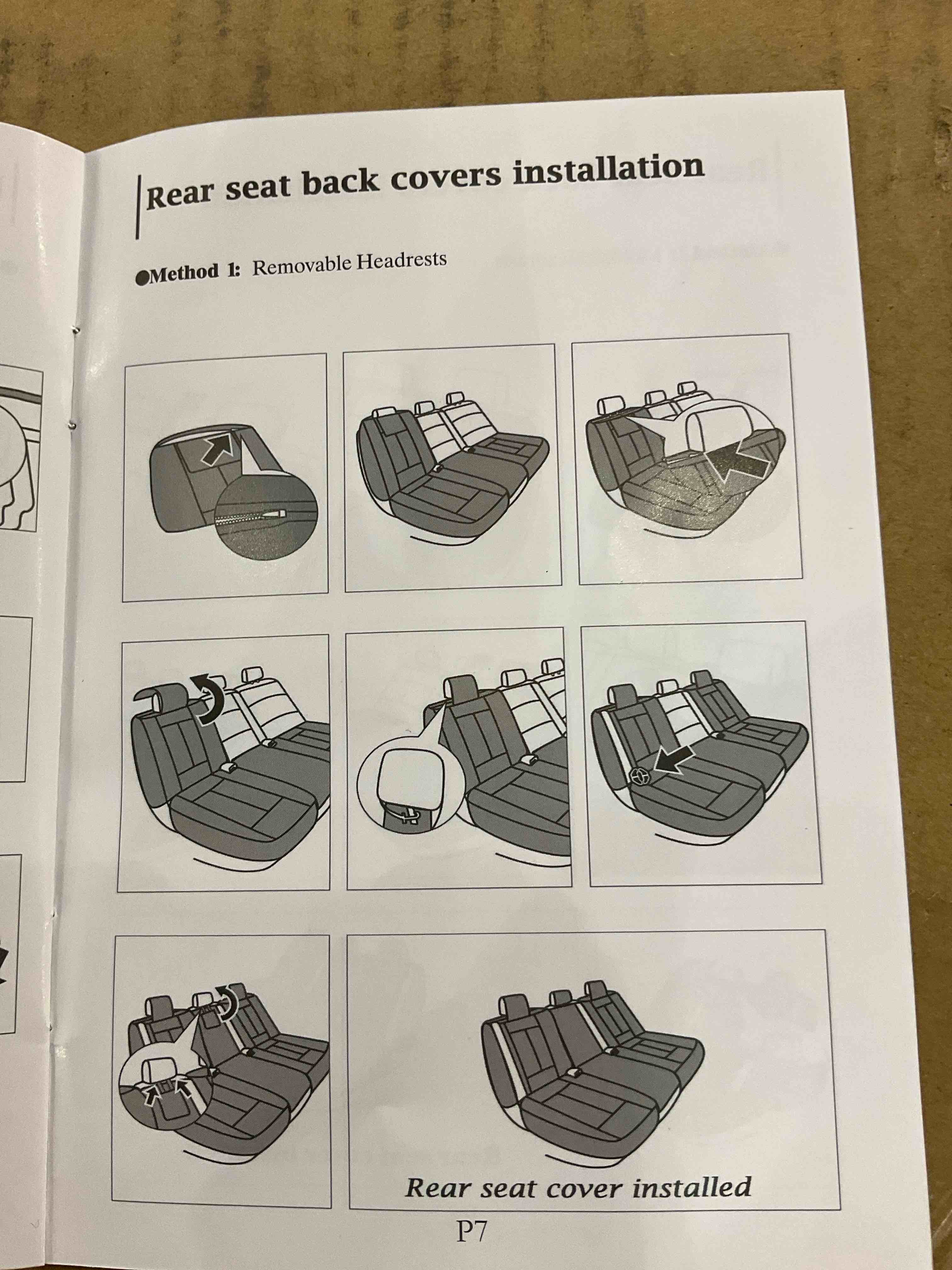 Rear seat back covers installation

●Method 1: Removable Headrests

Rear seat cover installed

P7