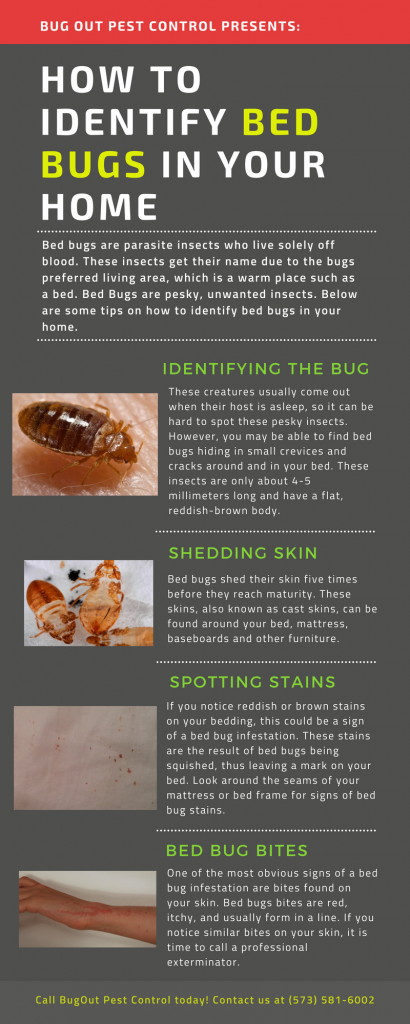 BUG OUT PEST CONTROL PRESENTS:

HOW TO IDENTIFY BED BUGS IN YOUR HOME

Bed bugs are parasite insects who live solely off blood. These insects get their name due to the bugs preferred living area, which is a warm place such as a bed. Bed Bugs are pesky, unwanted insects. Below are some tips on how to identify bed bugs in your home.

IDENTIFYING THE BUG

These creatures usually come out when their host is asleep, so it can be hard to spot these pesky insects. However, you may be able to find bed bugs hiding in small crevices and cracks around and in your bed. These insects are only about 4-5 millimeters long and have a flat, reddish-brown body.

SHEDDING SKIN

Bed bugs shed their skin five times before they reach maturity. These skins, also known as cast skins, can be found around your bed, mattress, baseboards and other furniture.

SPOTTING STAINS

If you notice reddish or brown stains on your bedding, this could be a sign of a bed bug infestation. These stains are the result of bed bugs being squished, thus leaving a mark on your bed. Look around the seams of your mattress or bed frame for signs of bed bug stains.

BED BUG BITES

One of the most obvious signs of a bed bug infestation are bites found on your skin. Bed bugs bites are red, itchy, and usually form in a line. If you notice similar bites on your skin, it is time to call a professional exterminator.

Call BugOut Pest Control today! Contact us at (573) 581-6002