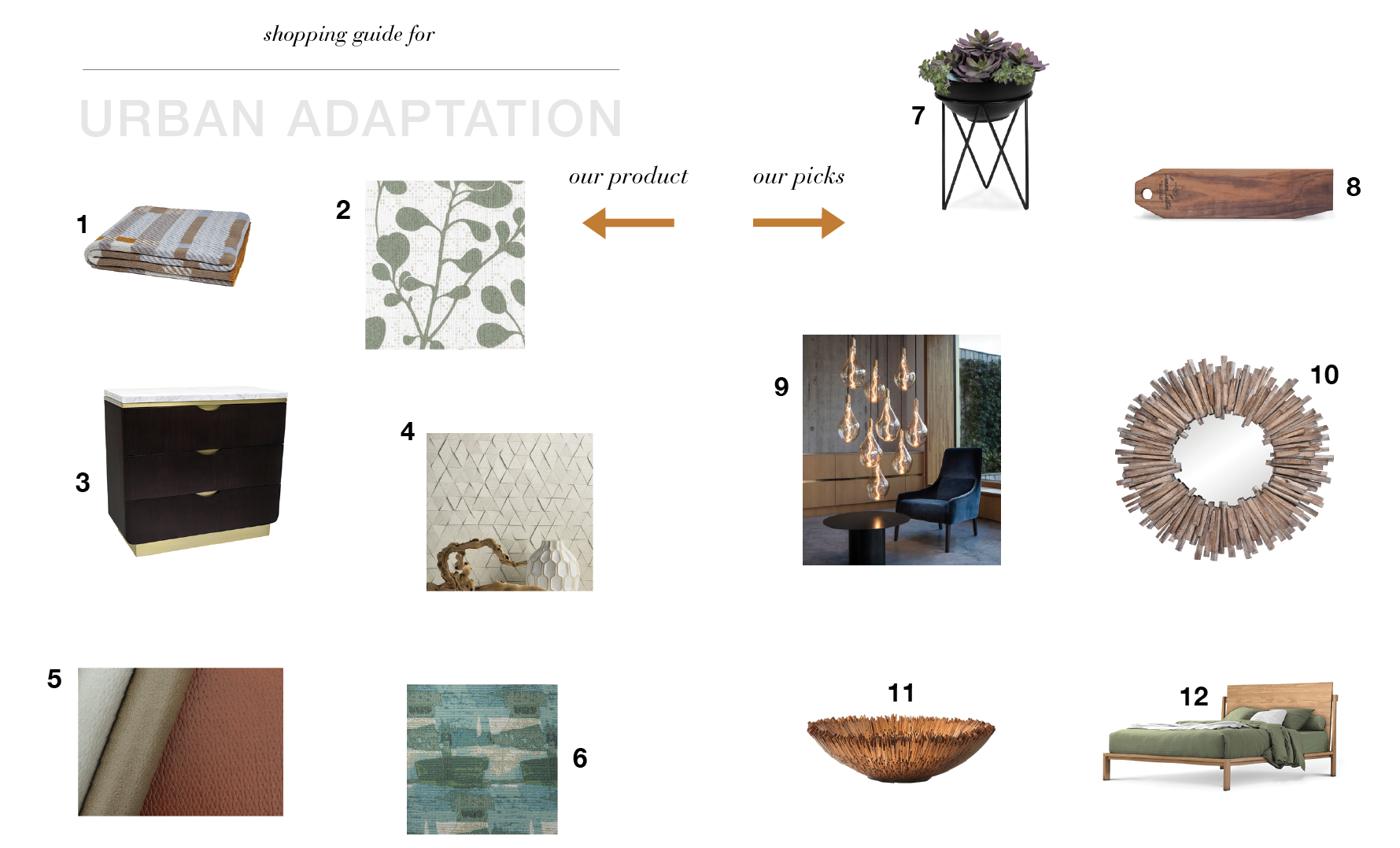 shopping guide for

URBAN ADAPTATION

our product

our picks

1

2

3

4

5

6

7

8

9

10

11

12