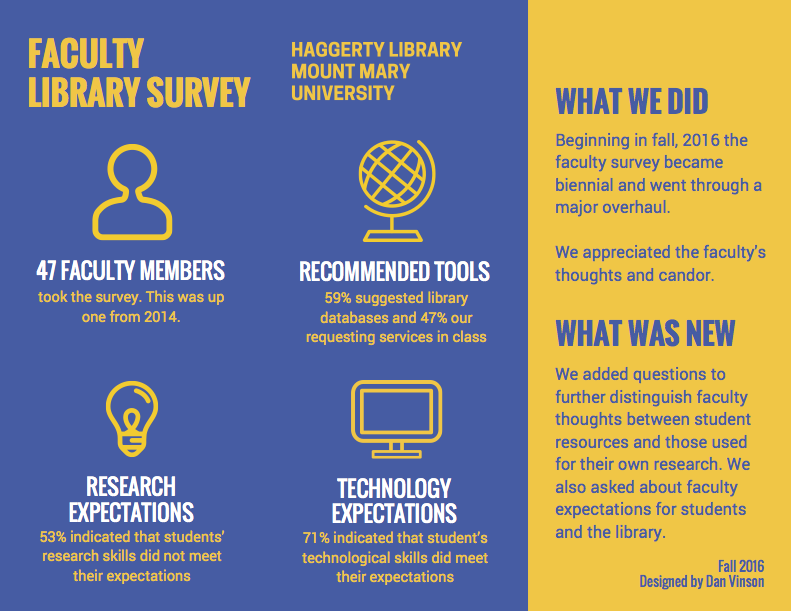 FACULTY LIBRARY SURVEY

HAGGERTY LIBRARY MOUNT MARY UNIVERSITY

47 FACULTY MEMBERS
took the survey. This was up one from 2014.

RECOMMENDED TOOLS
59% suggested library databases and 47% our requesting services in class

RESEARCH EXPECTATIONS
53% indicated that students' research skills did not meet their expectations

TECHNOLOGY EXPECTATIONS
71% indicated that student's technological skills did meet their expectations

WHAT WE DID

Beginning in fall, 2016 the faculty survey became biennial and went through a major overhaul.

We appreciated the faculty's thoughts and candor.

WHAT WAS NEW

We added questions to further distinguish faculty thoughts between student resources and those used for their own research. We also asked about faculty expectations for students and the library.

Fall 2016
Designed by Dan Vinson