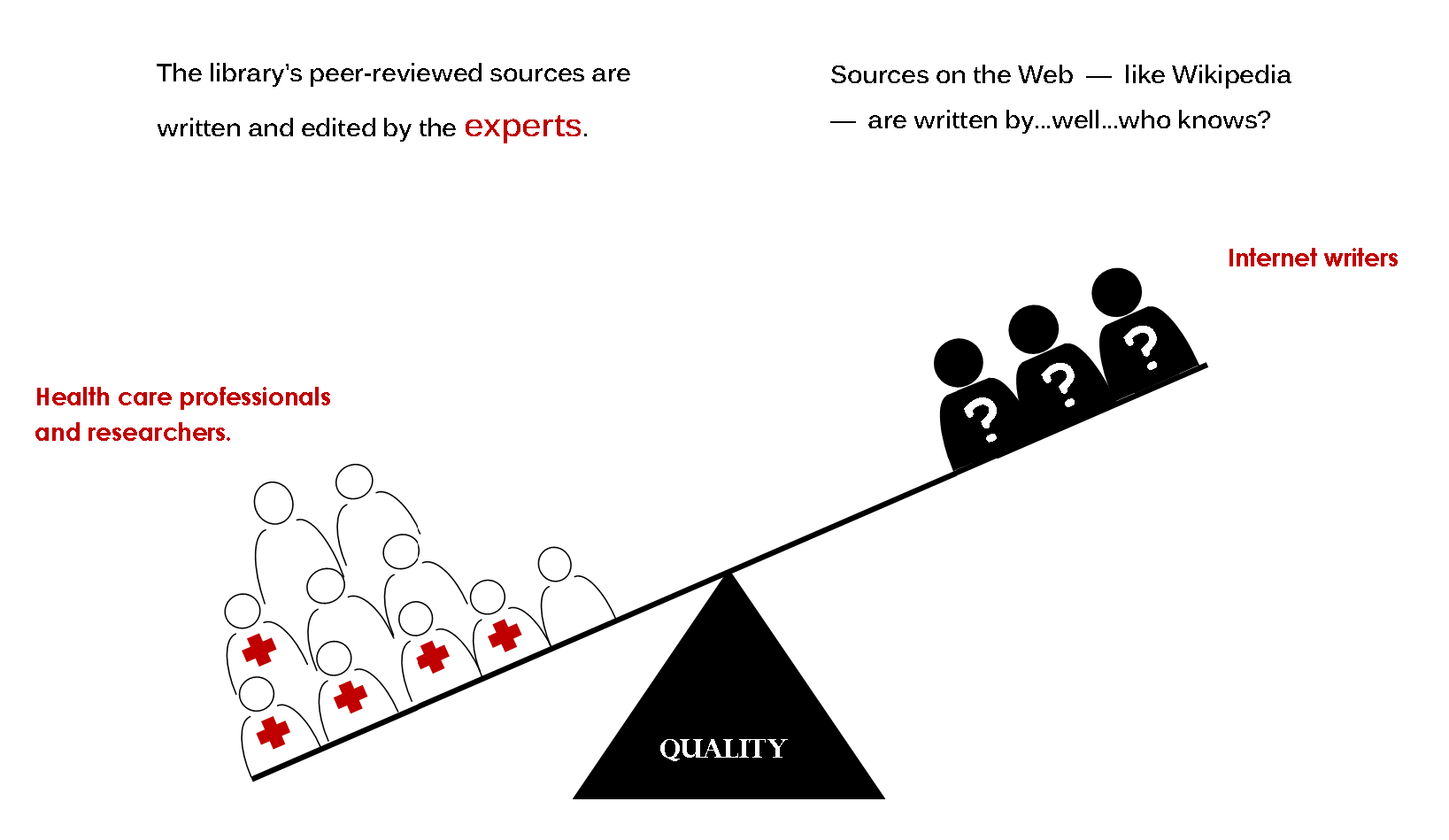 The library's peer-reviewed sources are written and edited by the experts.

Sources on the Web — like Wikipedia — are written by...well...who knows?

Internet writers

Health care professionals and researchers.

?

?

?

QUALITY