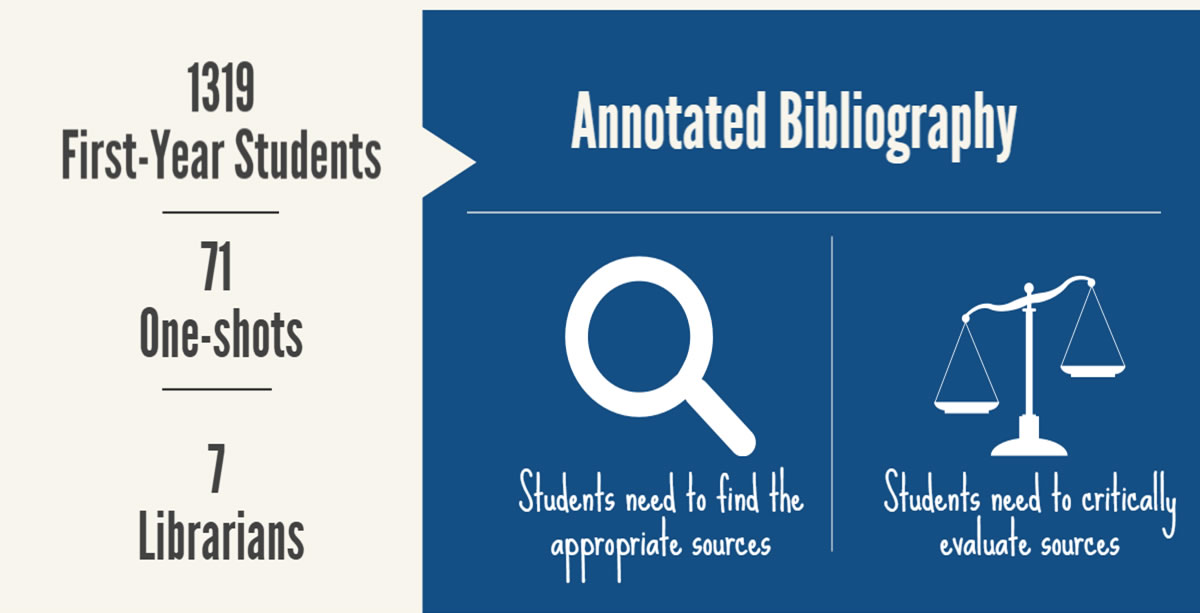 1319
First-Year Students

71
One-shots

7
Librarians

Annotated Bibliography

Students need to find the appropriate sources

Students need to critically evaluate sources