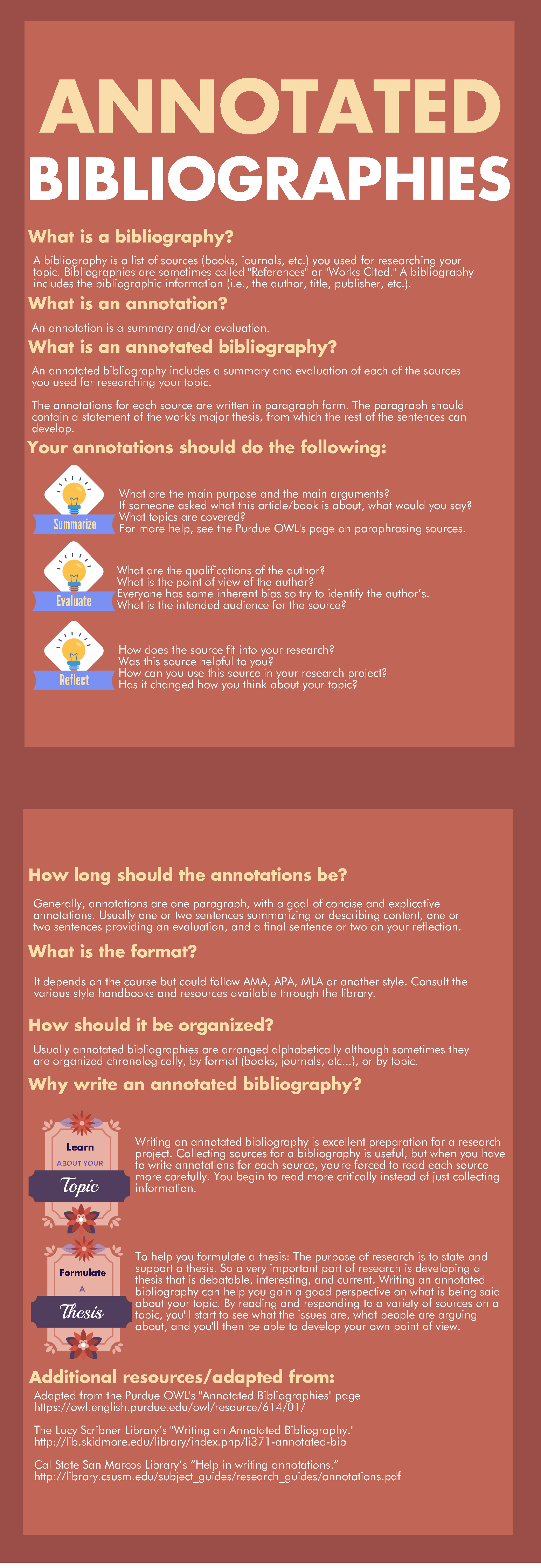 ANNOTATED
BIBLIOGRAPHIES

What is a bibliography?

A bibliography is a list of sources (books, journals, etc.) you used for researching your topic. Bibliographies are sometimes called "References" or "Works Cited." A bibliography includes the bibliographic information (i.e., the author, title, publisher, etc.).

What is an annotation?

An annotation is a summary and/or evaluation.

What is an annotated bibliography?

An annotated bibliography includes a summary and evaluation of each of the sources you used for researching your topic.

The annotations for each source are written in paragraph form. The paragraph should contain a statement of the work's major thesis, from which the rest of the sentences can develop.

Your annotations should do the following:

Summarize

What are the main purpose and the main arguments?
If someone asked what this article/book is about, what would you say?
What topics are covered?
For more help, see the Purdue OWL's page on paraphrasing sources.

Evaluate

What are the qualifications of the author?
What is the point of view of the author?
Everyone has some inherent bias so try to identify the author's.
What is the intended audience for the source?

Reflect

How does the source fit into your research?
Was this source helpful to you?
How can you use this source in your research project?
Has it changed how you think about your topic?

How long should the annotations be?

Generally, annotations are one paragraph, with a goal of concise and explicative annotations. Usually one or two sentences summarizing or describing content, one or two sentences providing an evaluation, and a final sentence or two on your reflection.

What is the format?

It depends on the course but could follow AMA, APA, MLA or another style. Consult the various style handbooks and resources available through the library.

How should it be organized?

Usually annotated bibliographies are arranged alphabetically although sometimes they are organized chronologically, by format (books, journals, etc...), or by topic.

Why write an annotated bibliography?

Learn
ABOUT YOUR
Topic

Writing an annotated bibliography is excellent preparation for a research project. Collecting sources for a bibliography is useful, but when you have to write annotations for each source, you're forced to read each source more carefully. You begin to read more critically instead of just collecting information.

Formulate
A
Thesis

To help you formulate a thesis: The purpose of research is to state and support a thesis. So a very important part of research is developing a thesis that is debatable, interesting, and current. Writing an annotated bibliography can help you gain a good perspective on what is being said about your topic. By reading and responding to a variety of sources on a topic, you'll start to see what the issues are, what people are arguing about, and you'll then be able to develop your own point of view.

Additional resources/adapted from:

Adapted from the Purdue OWL's "Annotated Bibliographies" page
https://owl.english.purdue.edu/owl/resource/614/01/

The Lucy Scribner Library's "Writing an Annotated Bibliography."
http://lib.skidmore.edu/library/index.php/li371-annotated-bib

Cal State San Marcos Library's "Help in writing annotations."
http://library.csusm.edu/subject_guides/research_guides/annotations.pdf