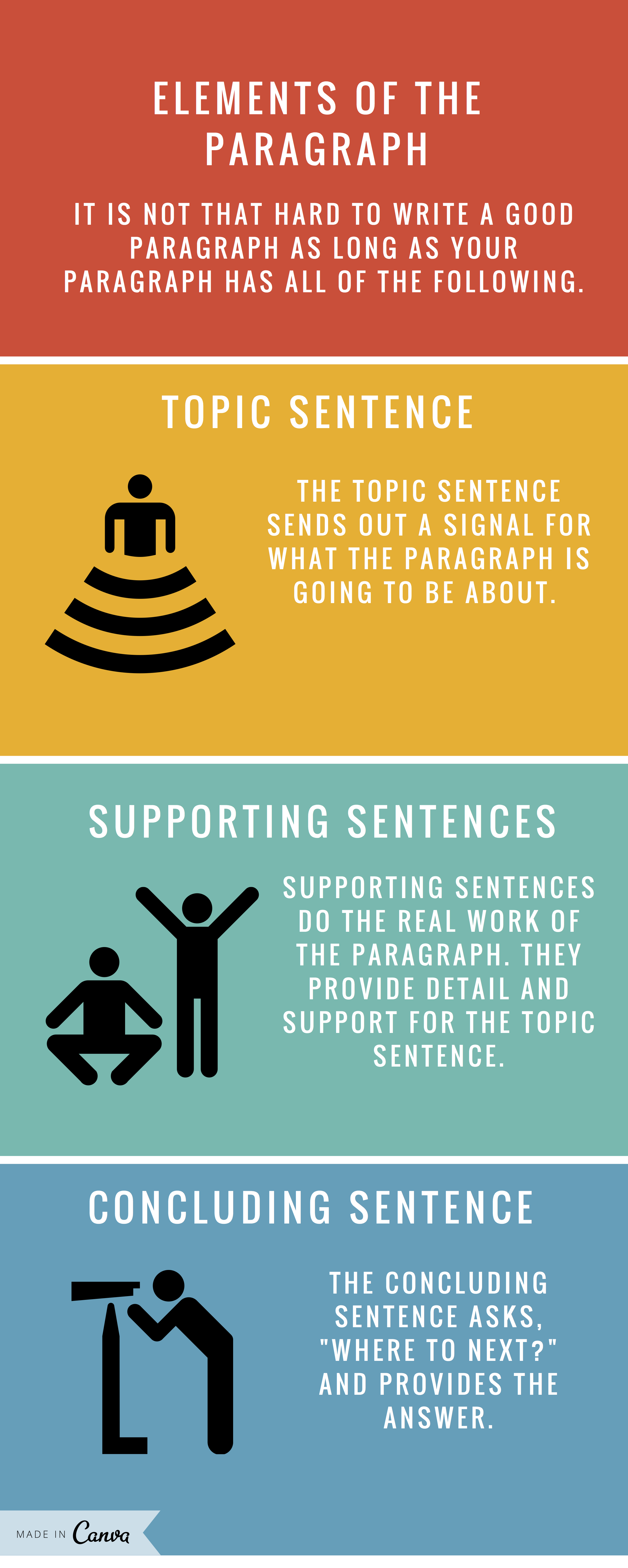 ELEMENTS OF THE PARAGRAPH

IT IS NOT THAT HARD TO WRITE A GOOD PARAGRAPH AS LONG AS YOUR PARAGRAPH HAS ALL OF THE FOLLOWING.

TOPIC SENTENCE

THE TOPIC SENTENCE SENDS OUT A SIGNAL FOR WHAT THE PARAGRAPH IS GOING TO BE ABOUT.

SUPPORTING SENTENCES

SUPPORTING SENTENCES DO THE REAL WORK OF THE PARAGRAPH. THEY PROVIDE DETAIL AND SUPPORT FOR THE TOPIC SENTENCE.

CONCLUDING SENTENCE

THE CONCLUDING SENTENCE ASKS, "WHERE TO NEXT?" AND PROVIDES THE ANSWER.

MADE IN Canva