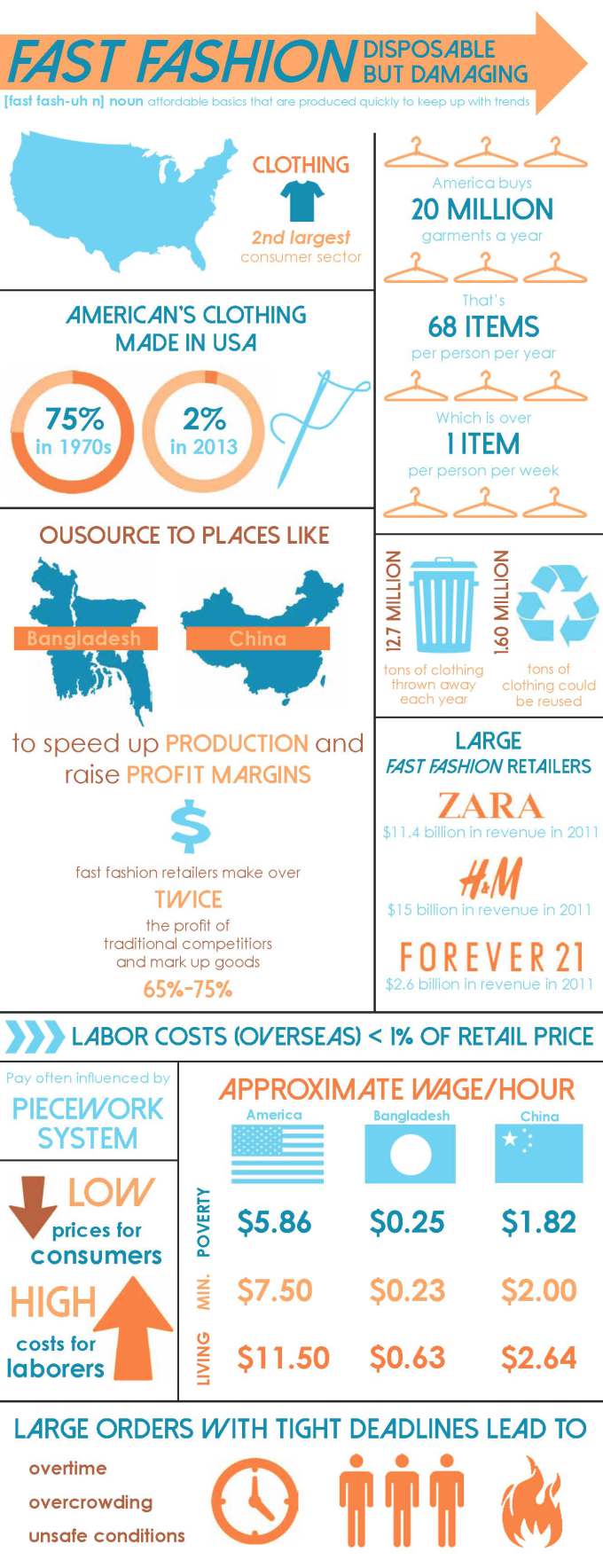 FAST FASHION DISPOSABLE BUT DAMAGING

[fast fash-uh n] noun affordable basics that are produced quickly to keep up with trends

CLOTHING

2nd largest consumer sector

America buys 20 MILLION garments a year

That's 68 ITEMS per person per year

Which is over 1 ITEM per person per week

AMERICAN'S CLOTHING MADE IN USA

75% in 1970s

2% in 2013

OUSOURCE TO PLACES LIKE

Bangladesh

China

to speed up PRODUCTION and raise PROFIT MARGINS

$

fast fashion retailers make over TWICE the profit of traditional competitiors and mark up goods 65%-75%

12.7 MILLION tons of clothing thrown away each year

1.60 MILLION tons of clothing could be reused

LARGE FAST FASHION RETAILERS

ZARA
$11.4 billion in revenue in 2011

H&M
$15 billion in revenue in 2011

FOREVER 21
$2.6 billion in revenue in 2011

LABOR COSTS (OVERSEAS) < 1% OF RETAIL PRICE

Pay often influenced by PIECEWORK SYSTEM

LOW prices for consumers

HIGH costs for laborers

APPROXIMATE WAGE/HOUR

| | America | Bangladesh | China |
|---|---|---|---|
| POVERTY | $5.86 | $0.25 | $1.82 |
| MIN. | $7.50 | $0.23 | $2.00 |
| LIVING | $11.50 | $0.63 | $2.64 |

LARGE ORDERS WITH TIGHT DEADLINES LEAD TO

overtime

overcrowding

unsafe conditions