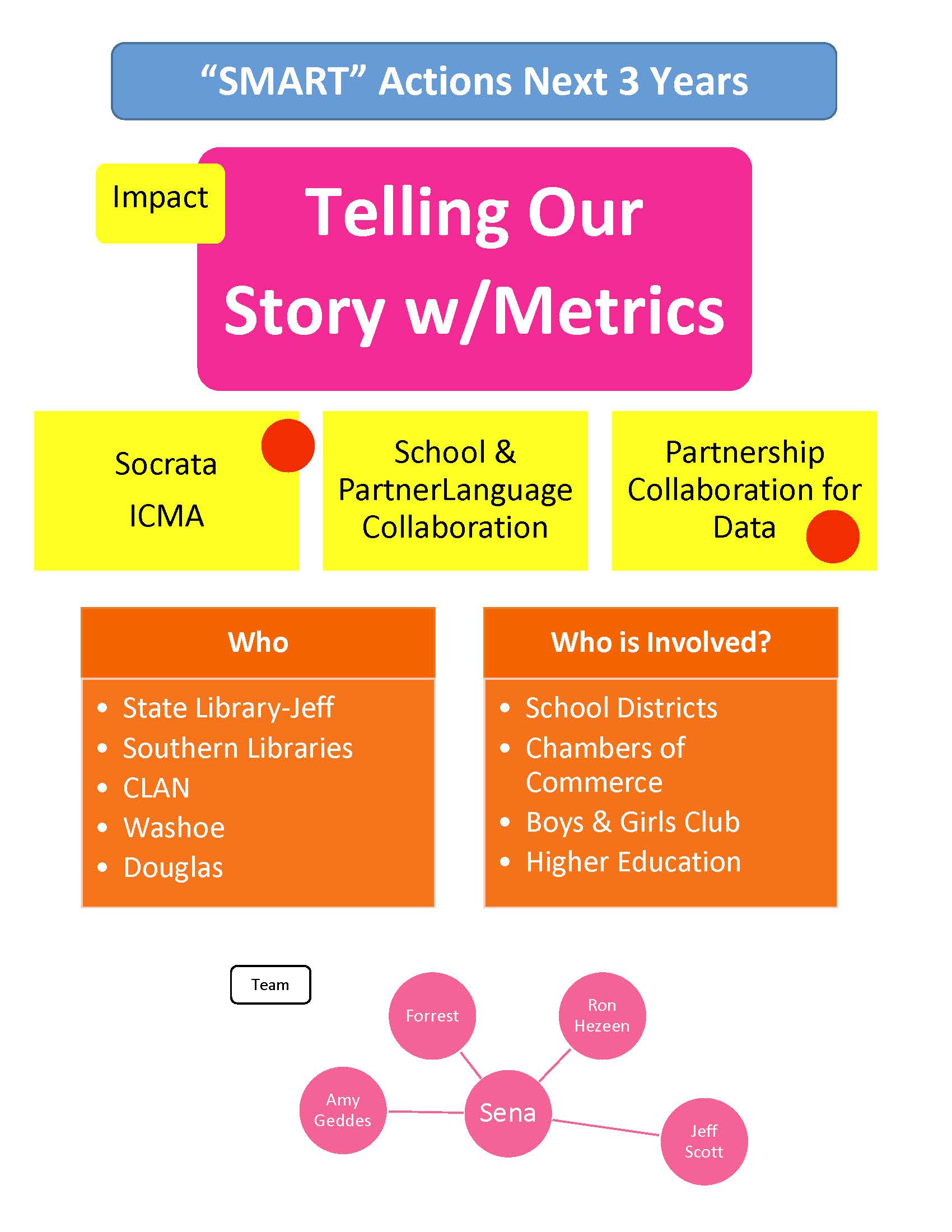 "SMART" Actions Next 3 Years

Impact

Telling Our Story w/Metrics

Socrata
ICMA

School & PartnerLanguage Collaboration

Partnership Collaboration for Data

Who

• State Library-Jeff
• Southern Libraries
• CLAN
• Washoe
• Douglas

Who is Involved?

• School Districts
• Chambers of Commerce
• Boys & Girls Club
• Higher Education

Team

Forrest

Ron Hezeen

Amy Geddes

Sena

Jeff Scott