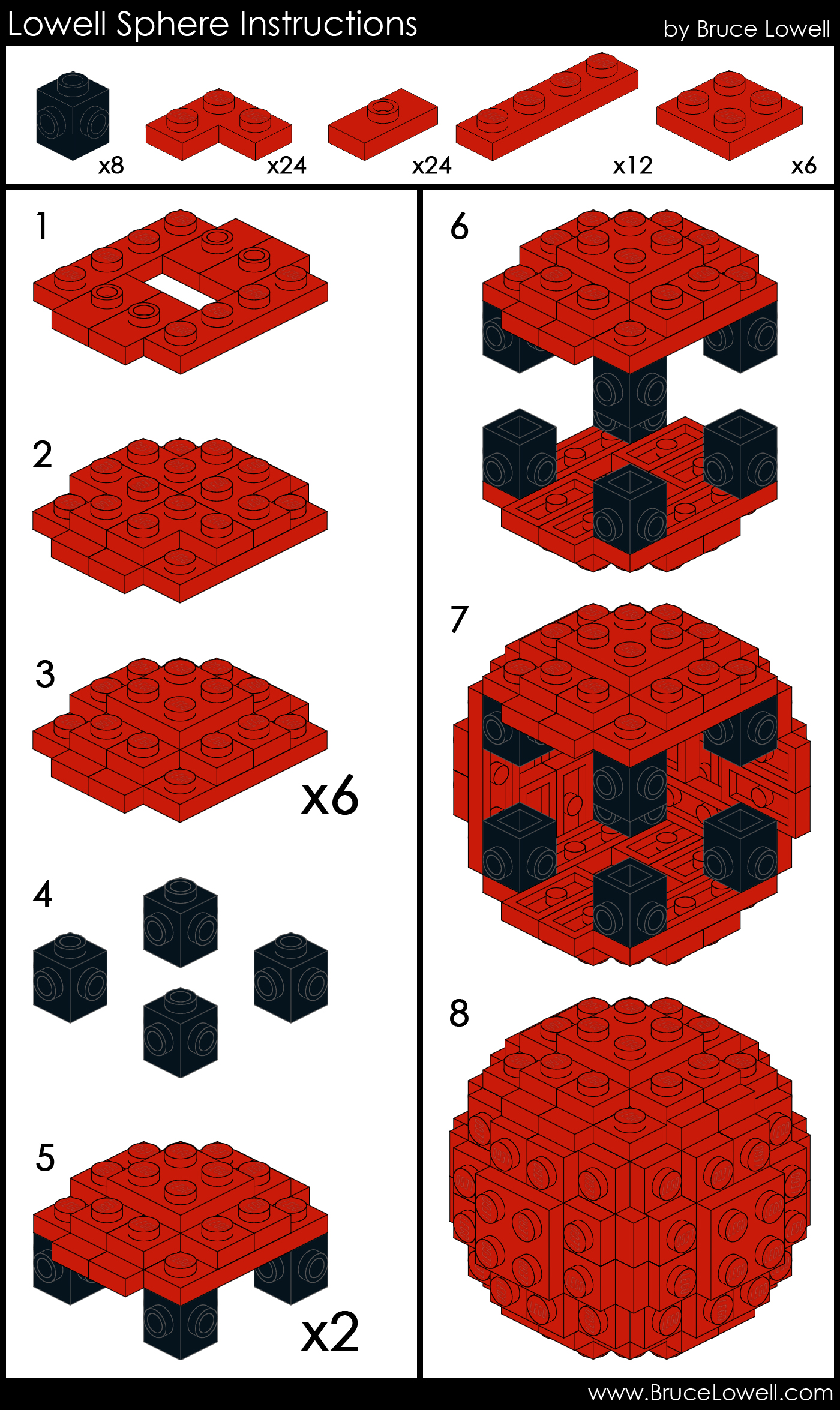 Lowell Sphere Instructions

by Bruce Lowell

x8

x24

x24

x12

x6

1

2

3

x6

4

5

x2

6

7

8

www.BruceLowell.com