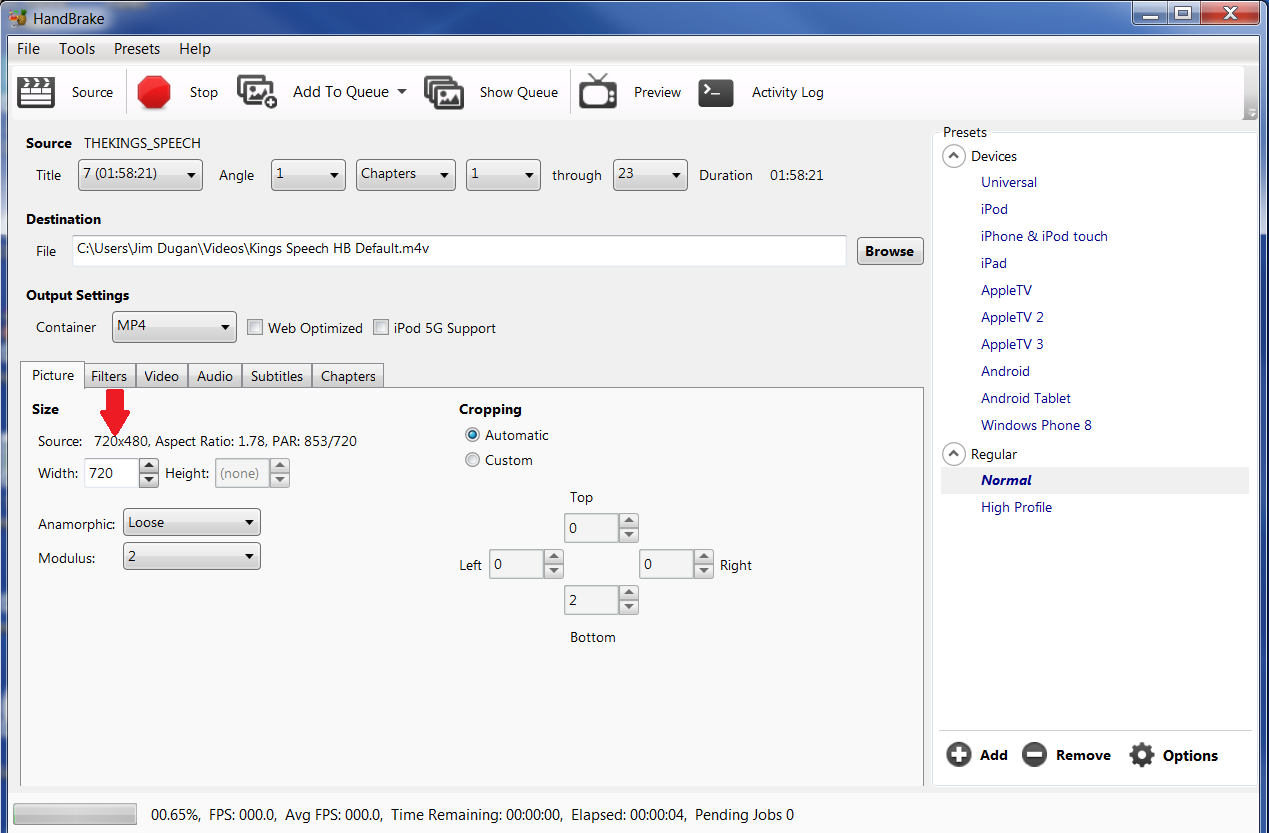 HandBrake

File Tools Presets Help

Source Stop Add To Queue Show Queue Preview Activity Log

Source THEKINGS_SPEECH

Title 7 (01:58:21) Angle 1 Chapters 1 through 23 Duration 01:58:21

Destination

File C:\Users\Jim Dugan\Videos\Kings Speech HB Default.m4v Browse

Output Settings

Container MP4 Web Optimized iPod 5G Support

Picture Filters Video Audio Subtitles Chapters

Size

Source: 720x480, Aspect Ratio: 1.78, PAR: 853/720

Width: 720 Height: (none)

Anamorphic: Loose

Modulus: 2

Cropping

Automatic

Custom

Top

0

Left 0 0 Right

2

Bottom

Presets

Devices

Universal

iPod

iPhone & iPod touch

iPad

AppleTV

AppleTV 2

AppleTV 3

Android

Android Tablet

Windows Phone 8

Regular

Normal

High Profile

Add Remove Options

00.65%, FPS: 000.0, Avg FPS: 000.0, Time Remaining: 00:00:00, Elapsed: 00:00:04, Pending Jobs 0