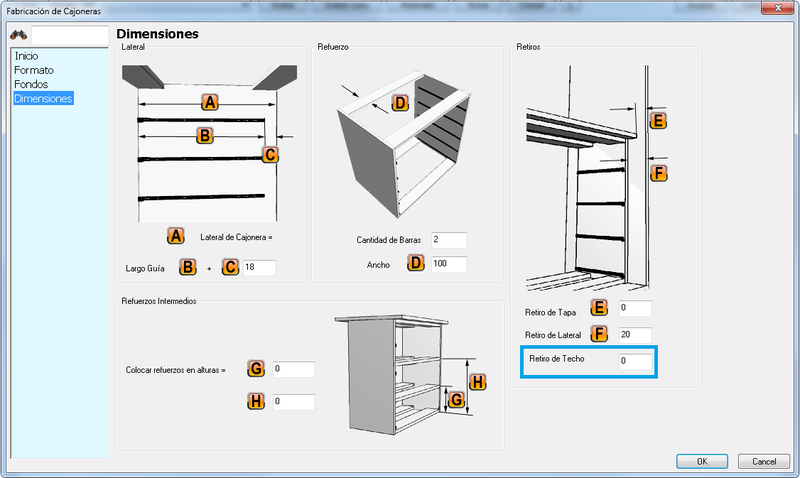 Fabricación de Cajoneras

Inicio
Formato
Fondos
Dimensiones

Dimensiones

Lateral

A
B
C

A Lateral de Cajonera =

Largo Guía B + C 18

Refuerzo

D

Cantidad de Barras 2

Ancho D 100

Retiros

E
F

Retiro de Tapa E 0

Retiro de Lateral F 20

Retiro de Techo 0

Refuerzos Intermedios

Colocar refuerzos en alturas = G 0

H 0

H
G

OK
Cancel