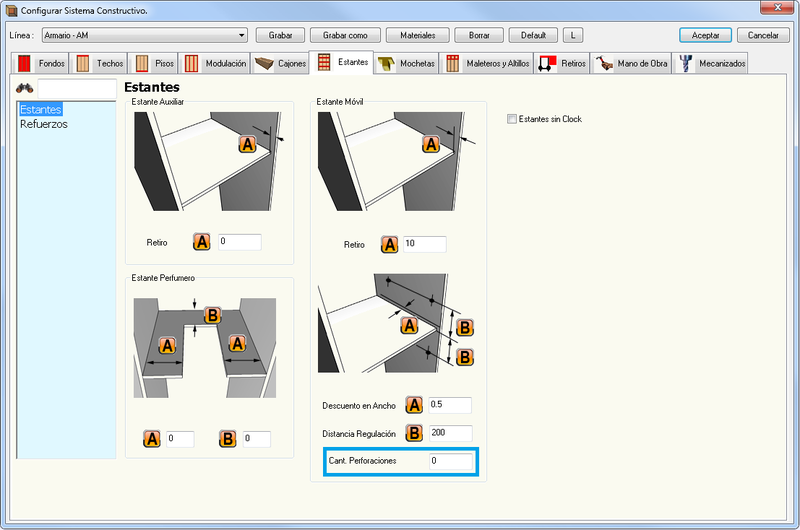 Configurar Sistema Constructivo.

Línea : Armario - AM
Grabar
Grabar como
Materiales
Borrar
Default
L
Aceptar
Cancelar

Fondos
Techos
Pisos
Modulación
Cajones
Estantes
Mochetas
Maleteros y Altillos
Retiros
Mano de Obra
Mecanizados

Estantes
Refuerzos

Estantes

Estante Auxiliar
A
Retiro A 0

Estante Perfumero
B
A
A
A 0
B 0

Estante Móvil
A
Retiro A 10
A
B
B
Descuento en Ancho A 0.5
Distancia Regulación B 200
Cant. Perforaciones 0

Estantes sin Clock