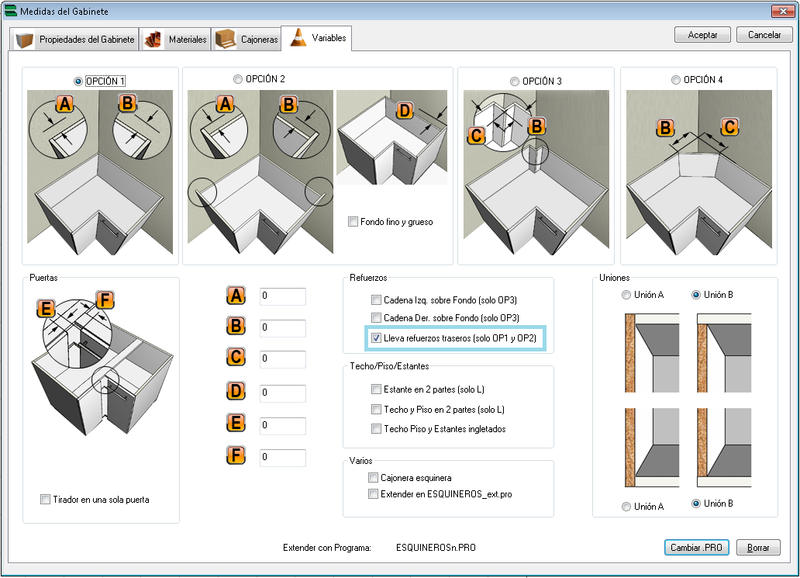 Medidas del Gabinete

Propiedades del Gabinete
Materiales
Cajoneras
Variables

Aceptar
Cancelar

OPCIÓN 1
A
B

OPCIÓN 2
A
B
D
Fondo fino y grueso

OPCIÓN 3
C
B

OPCIÓN 4
B
C

Puertas
E
F
Tirador en una sola puerta

A 0
B 0
C 0
D 0
E 0
F 0

Refuerzos
Cadena Izq. sobre Fondo (solo OP3)
Cadena Der. sobre Fondo (solo OP3)
Lleva refuerzos traseros (solo OP1 y OP2)

Techo/Piso/Estantes
Estante en 2 partes (solo L)
Techo y Piso en 2 partes (solo L)
Techo Piso y Estantes ingletados

Varios
Cajonera esquinera
Extender en ESQUINEROS_ext.pro

Uniones
Unión A
Unión B
Unión A
Unión B

Extender con Programa: ESQUINEROSn.PRO

Cambiar .PRO
Borrar