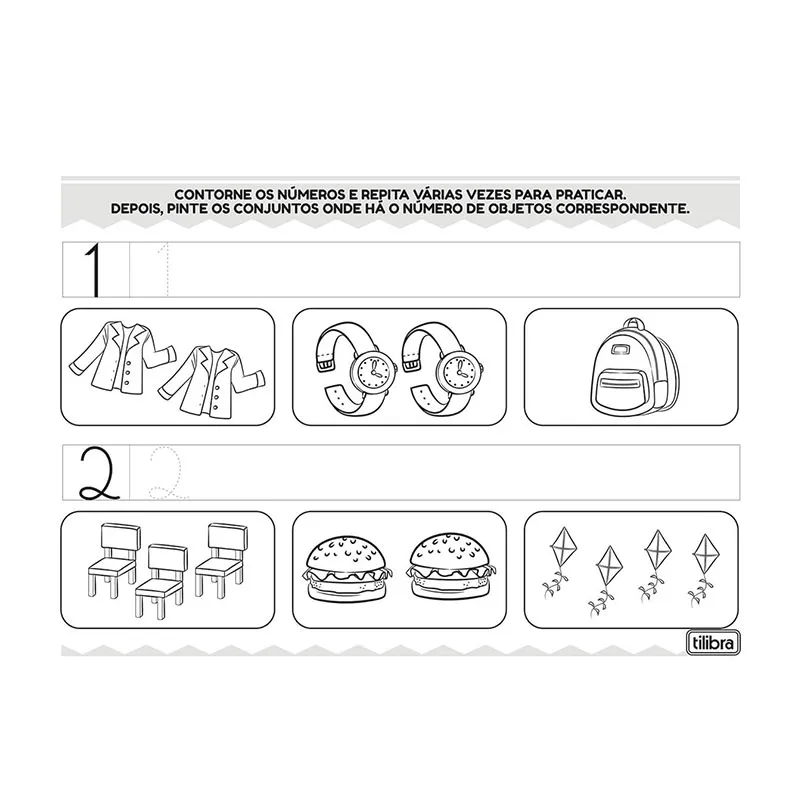 CONTORNE OS NÚMEROS E REPITA VÁRIAS VEZES PARA PRATICAR.
DEPOIS, PINTE OS CONJUNTOS ONDE HÁ O NÚMERO DE OBJETOS CORRESPONDENTE.

1 1

2 2

tilibra