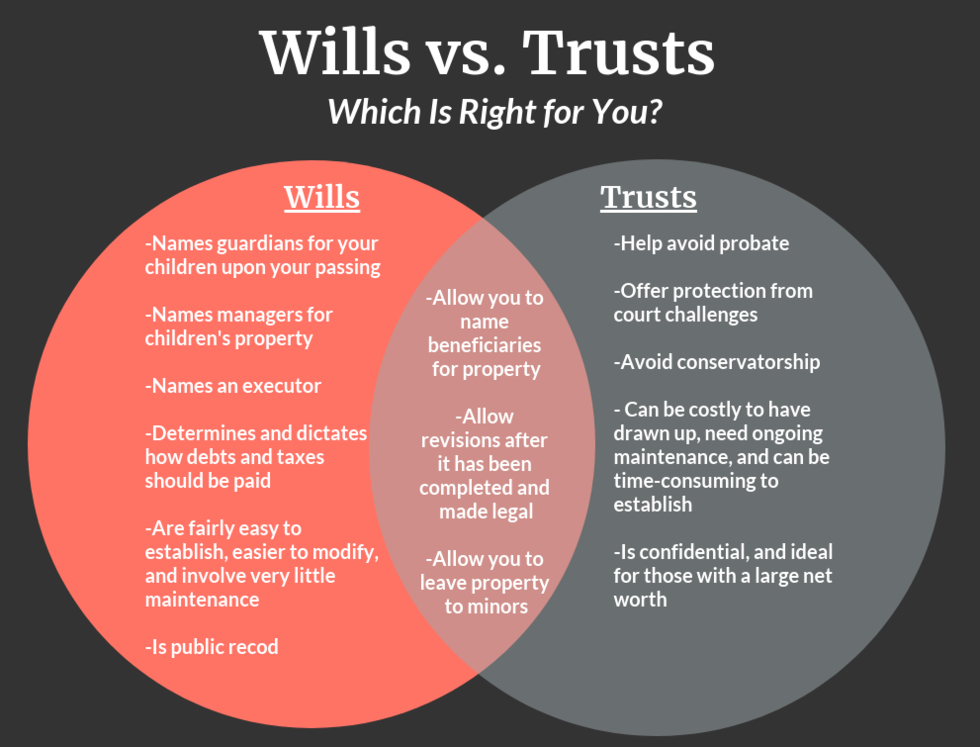 Wills vs. Trusts

Which Is Right for You?

Wills

-Names guardians for your children upon your passing

-Names managers for children's property

-Names an executor

-Determines and dictates how debts and taxes should be paid

-Are fairly easy to establish, easier to modify, and involve very little maintenance

-Is public recod

-Allow you to name beneficiaries for property

-Allow revisions after it has been completed and made legal

-Allow you to leave property to minors

Trusts

-Help avoid probate

-Offer protection from court challenges

-Avoid conservatorship

- Can be costly to have drawn up, need ongoing maintenance, and can be time-consuming to establish

-Is confidential, and ideal for those with a large net worth