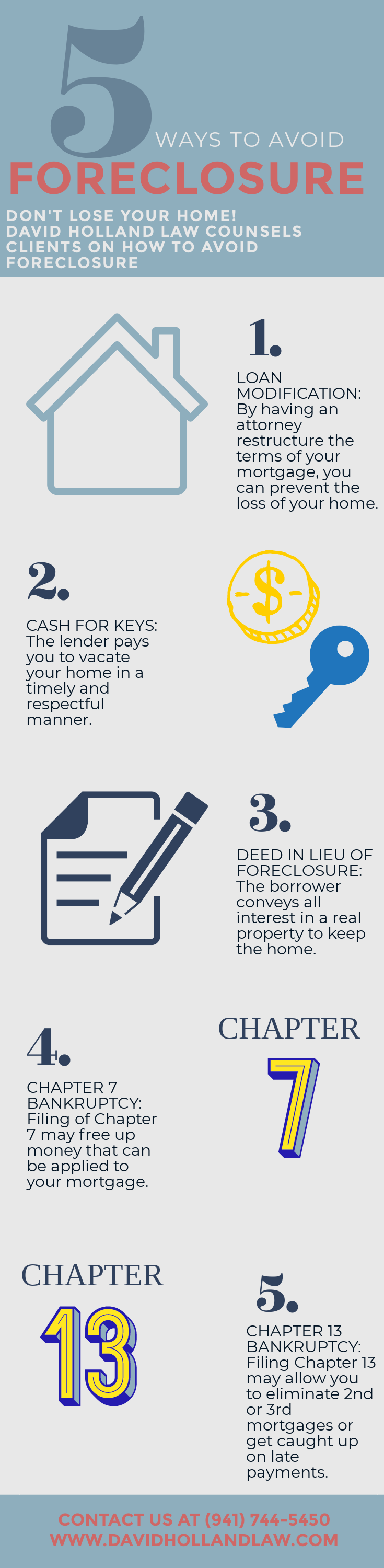 5 WAYS TO AVOID FORECLOSURE

DON'T LOSE YOUR HOME! DAVID HOLLAND LAW COUNSELS CLIENTS ON HOW TO AVOID FORECLOSURE

1.

LOAN MODIFICATION: By having an attorney restructure the terms of your mortgage, you can prevent the loss of your home.

2.

CASH FOR KEYS: The lender pays you to vacate your home in a timely and respectful manner.

$

3.

DEED IN LIEU OF FORECLOSURE: The borrower conveys all interest in a real property to keep the home.

4.

CHAPTER 7 BANKRUPTCY: Filing of Chapter 7 may free up money that can be applied to your mortgage.

CHAPTER 7

CHAPTER 13

5.

CHAPTER 13 BANKRUPTCY: Filing Chapter 13 may allow you to eliminate 2nd or 3rd mortgages or get caught up on late payments.

CONTACT US AT (941) 744-5450
WWW.DAVIDHOLLANDLAW.COM