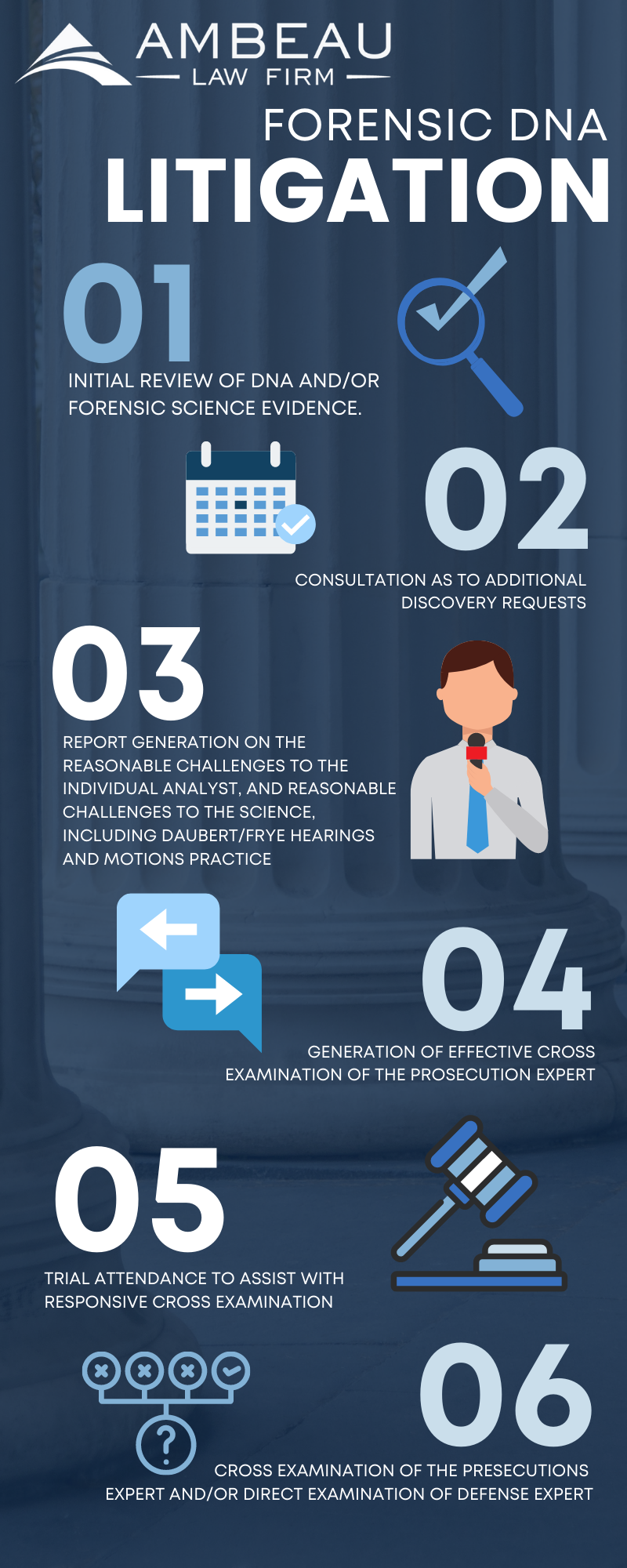 AMBEAU
LAW FIRM

FORENSIC DNA
LITIGATION

01

INITIAL REVIEW OF DNA AND/OR FORENSIC SCIENCE EVIDENCE.

02

CONSULTATION AS TO ADDITIONAL DISCOVERY REQUESTS

03

REPORT GENERATION ON THE REASONABLE CHALLENGES TO THE INDIVIDUAL ANALYST, AND REASONABLE CHALLENGES TO THE SCIENCE, INCLUDING DAUBERT/FRYE HEARINGS AND MOTIONS PRACTICE

04

GENERATION OF EFFECTIVE CROSS EXAMINATION OF THE PROSECUTION EXPERT

05

TRIAL ATTENDANCE TO ASSIST WITH RESPONSIVE CROSS EXAMINATION

06

CROSS EXAMINATION OF THE PRESECUTIONS EXPERT AND/OR DIRECT EXAMINATION OF DEFENSE EXPERT