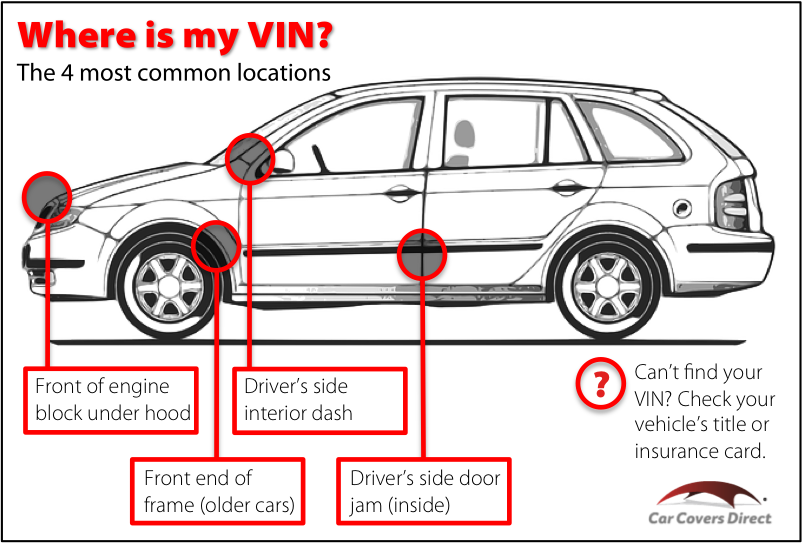 Where is my VIN?
The 4 most common locations

Front of engine block under hood

Driver's side interior dash

Front end of frame (older cars)

Driver's side door jam (inside)

?

Can't find your VIN? Check your vehicle's title or insurance card.

Car Covers Direct