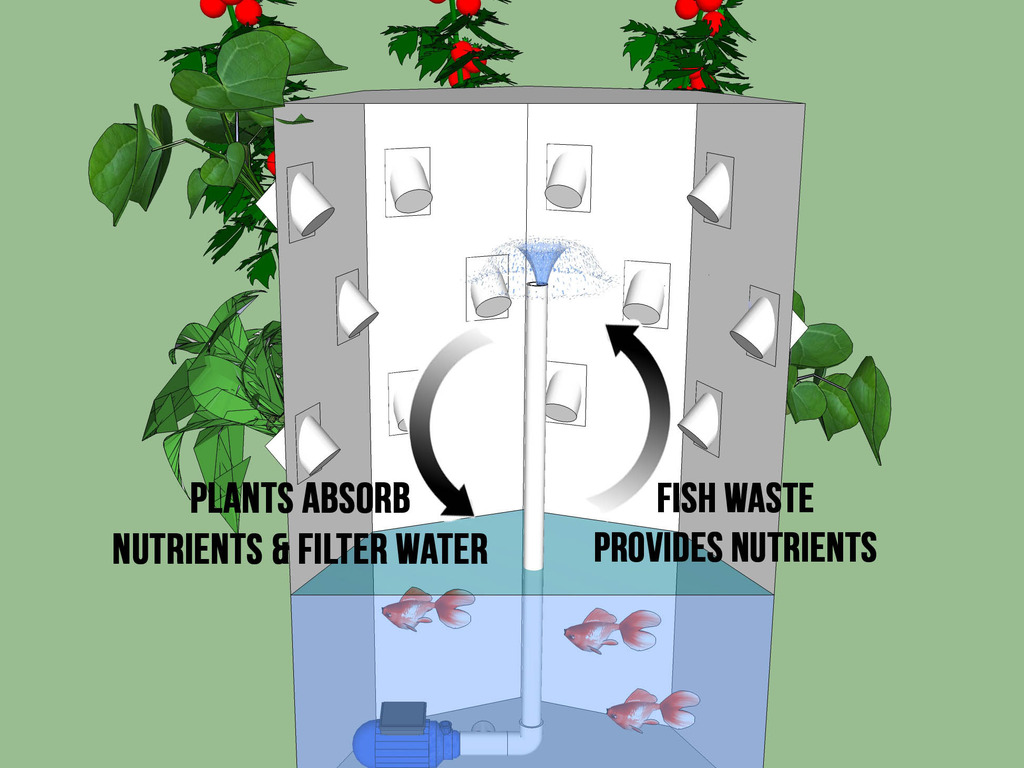 PLANTS ABSORB NUTRIENTS & FILTER WATER

FISH WASTE PROVIDES NUTRIENTS