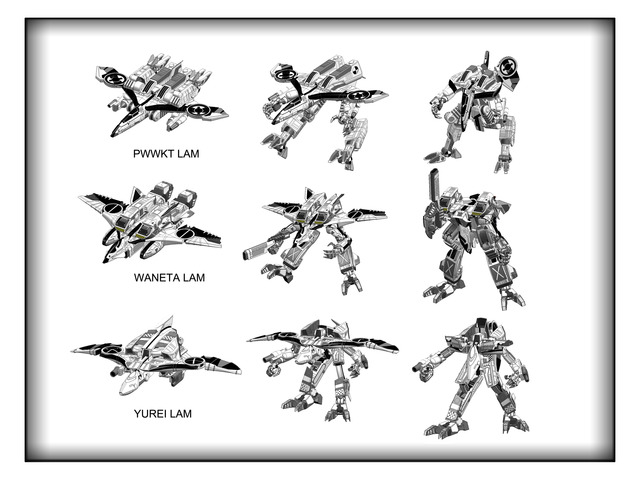 PWWKT LAM

WANETA LAM

YUREI LAM