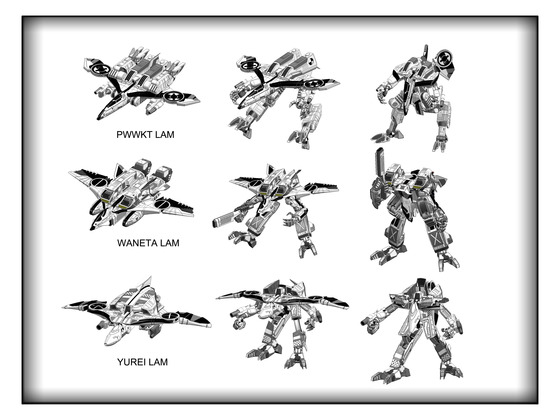 PWWKT LAM

WANETA LAM

YUREI LAM