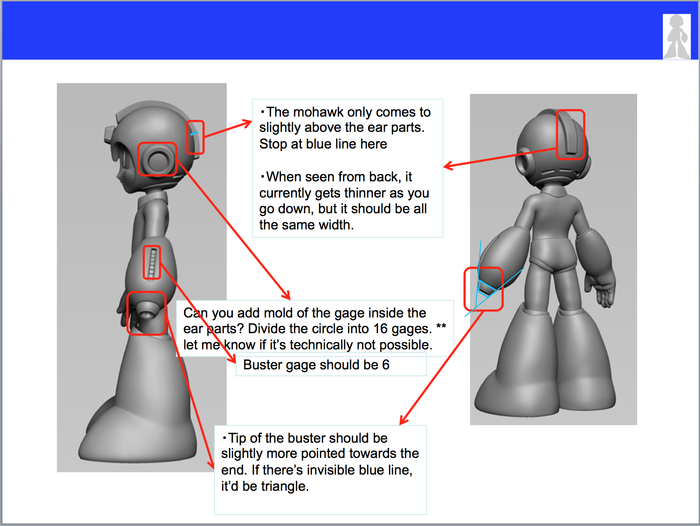 ・The mohawk only comes to slightly above the ear parts. Stop at blue line here

・When seen from back, it currently gets thinner as you go down, but it should be all the same width.

Can you add mold of the gage inside the ear parts? Divide the circle into 16 gages. ** let me know if it's technically not possible.

Buster gage should be 6

・Tip of the buster should be slightly more pointed towards the end. If there's invisible blue line, it'd be triangle.