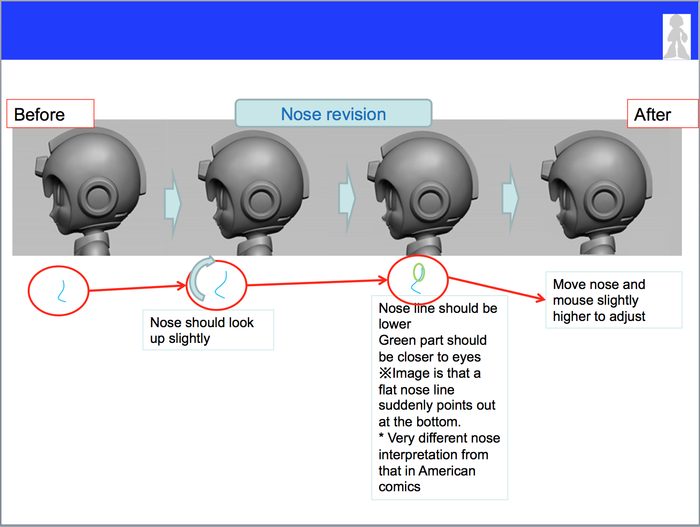 Before

Nose revision

After

Nose should look up slightly

Nose line should be lower
Green part should be closer to eyes
※Image is that a flat nose line suddenly points out at the bottom.
* Very different nose interpretation from that in American comics

Move nose and mouse slightly higher to adjust