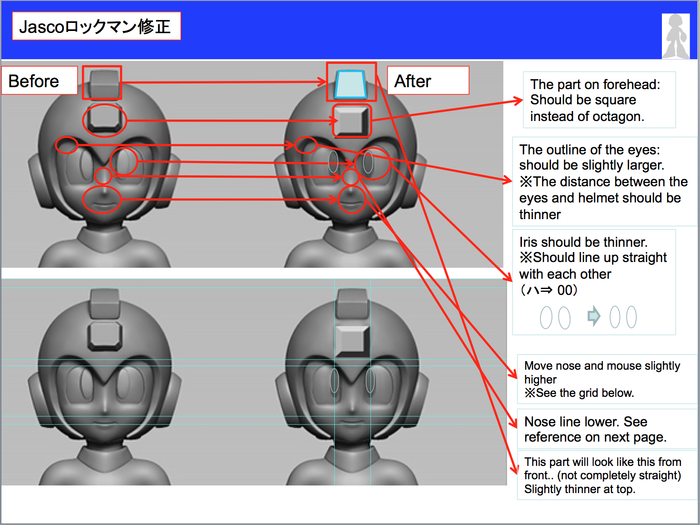 Jascoロックマン修正

Before

After

The part on forehead: Should be square instead of octagon.

The outline of the eyes: should be slightly larger.
※The distance between the eyes and helmet should be thinner

Iris should be thinner.
※Should line up straight with each other
（ハ⇒ 00）

Move nose and mouse slightly higher
※See the grid below.

Nose line lower. See reference on next page.

This part will look like this from front.. (not completely straight) Slightly thinner at top.